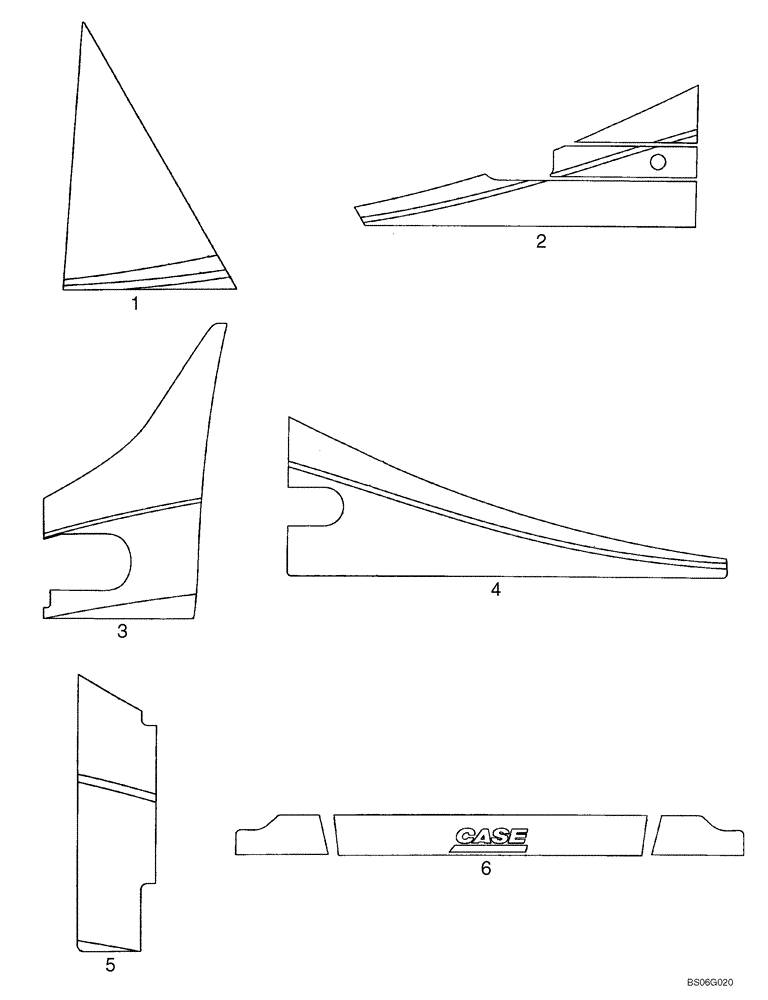 1

2

3

4

5

CASE

6

BS06G020