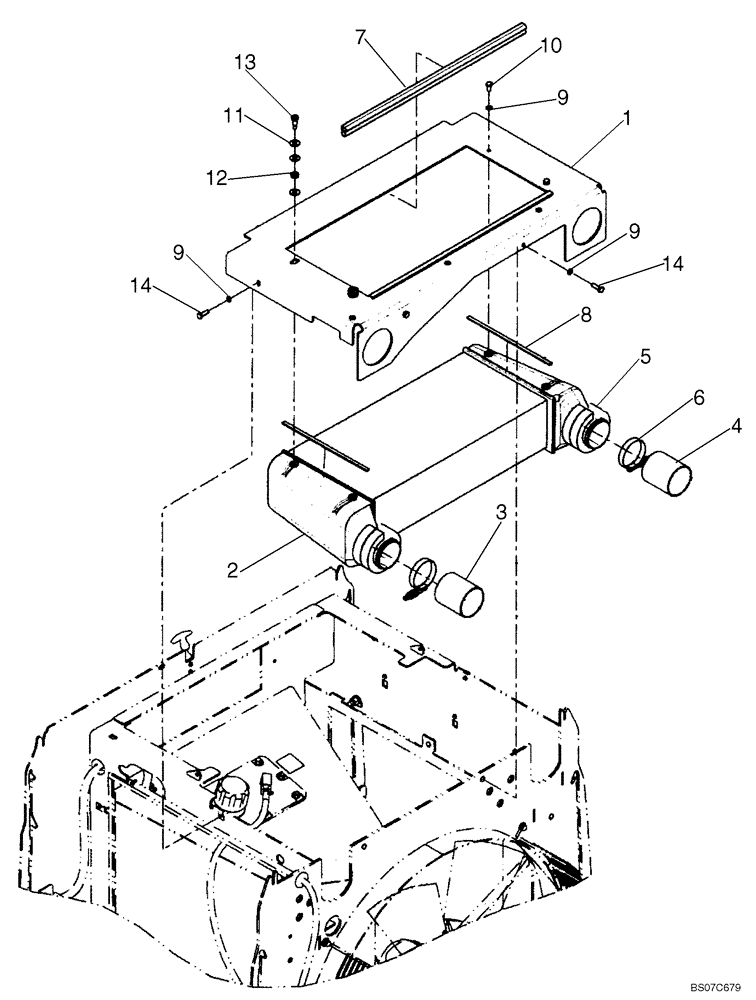 7
10
13
9
11
1
12
9
9
14
14
8
5
6
4
3
2
BS07C679