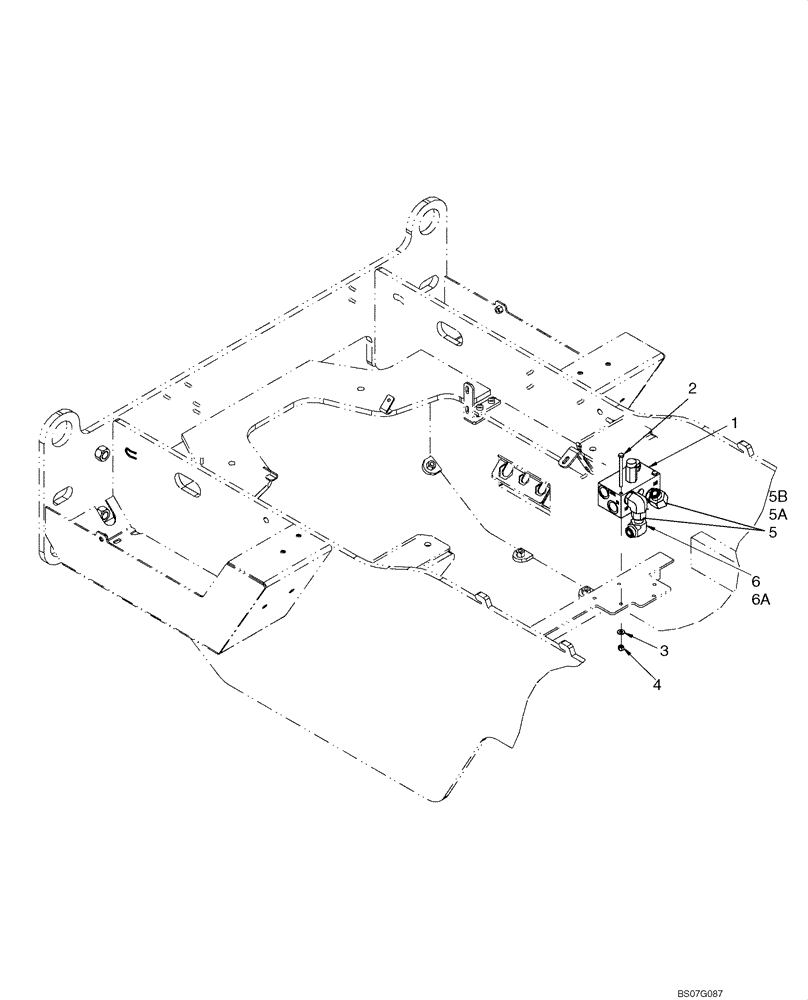 2
1
5B
5A
5
6
6A
3
4
BS07G087