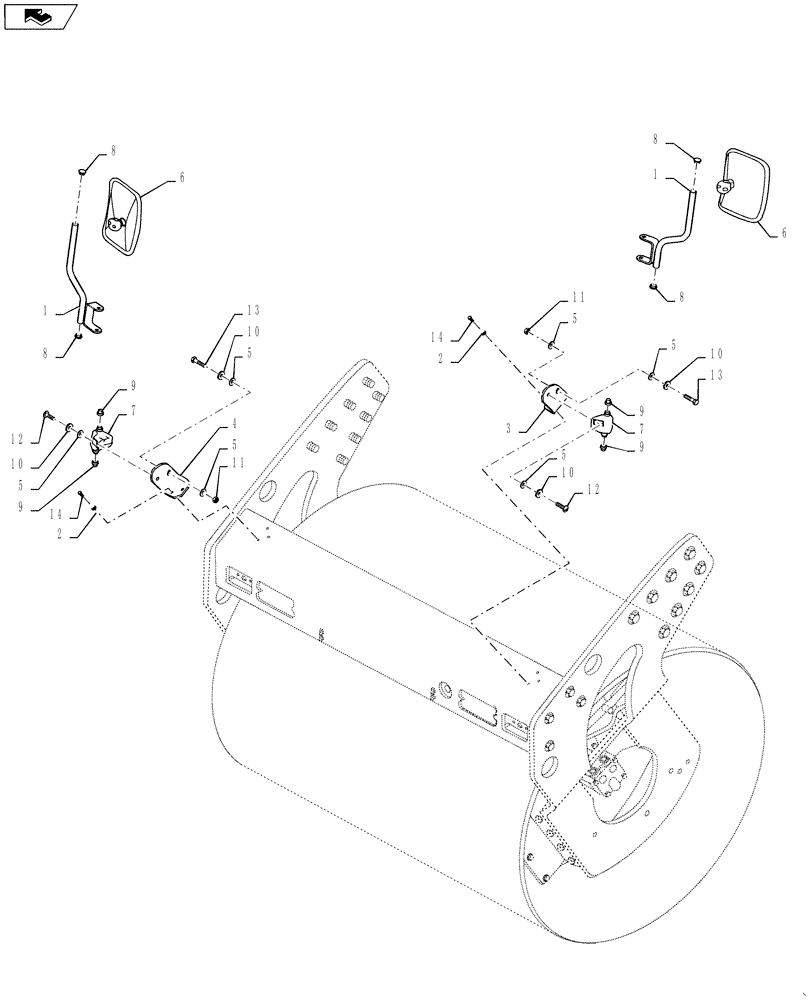 8
6
1
8
13
10
5
9
7
12
10
5
9
4
5
11
14
2
8
1
6
8
11
5
14
2
5
10
13
3
9
7
9
5
10
12