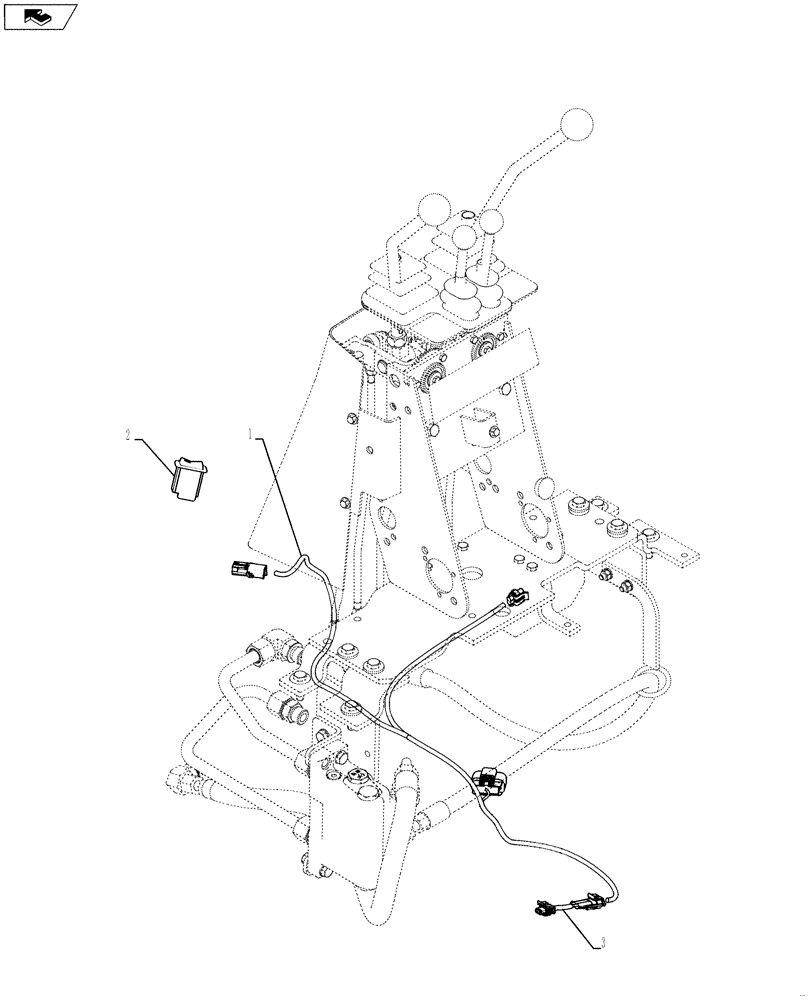 2

1

3