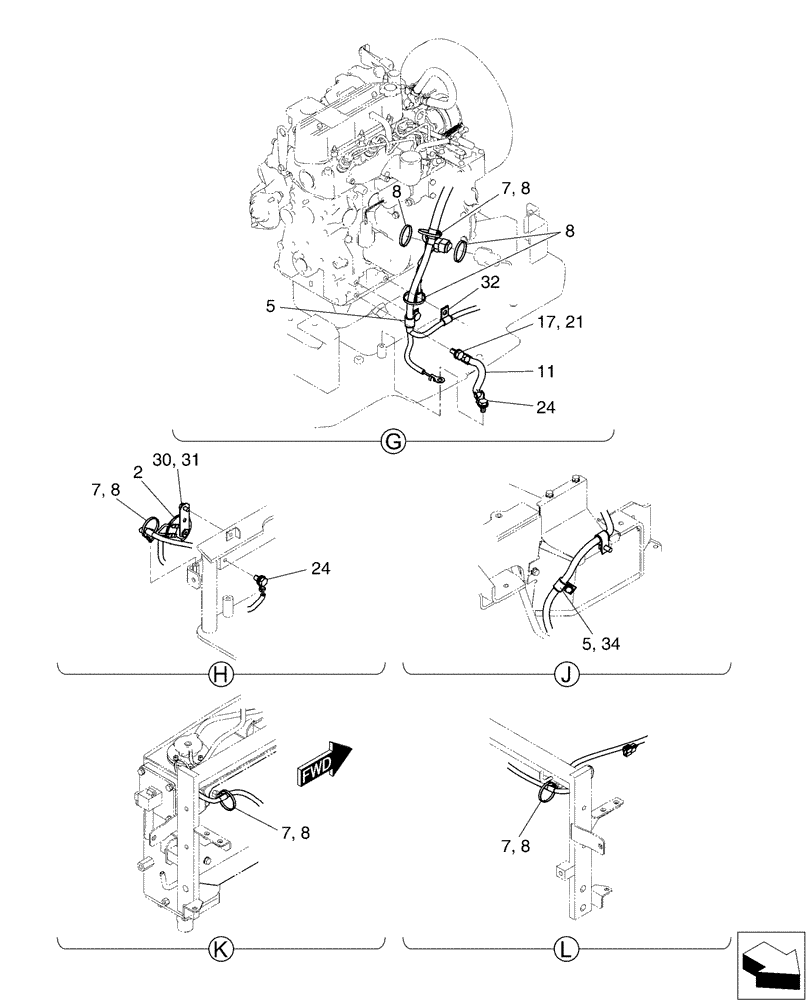 8
7, 8
8
32
5
17, 21
11
24
G
30, 31
2
7, 8
24
H
5, 34
J
FWD
7, 8
K
7, 8
L