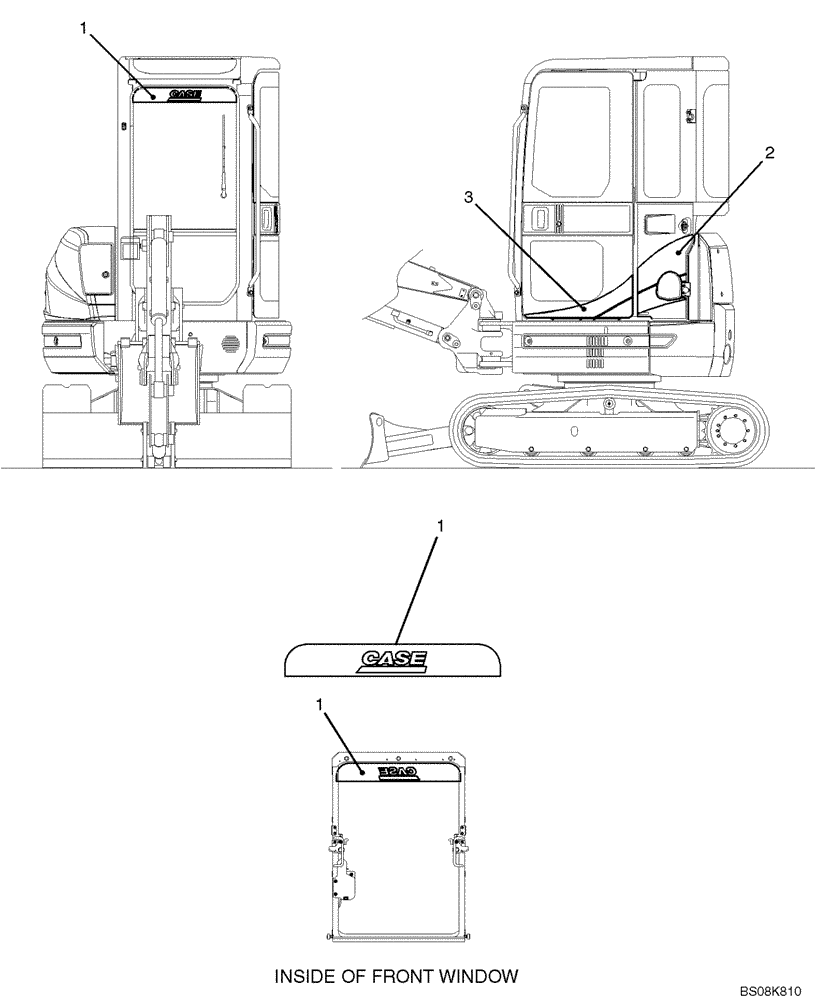 1

CASE

2

3

1

CASE

1

CASE

INSIDE OF FRONT WINDOW

BS08K810