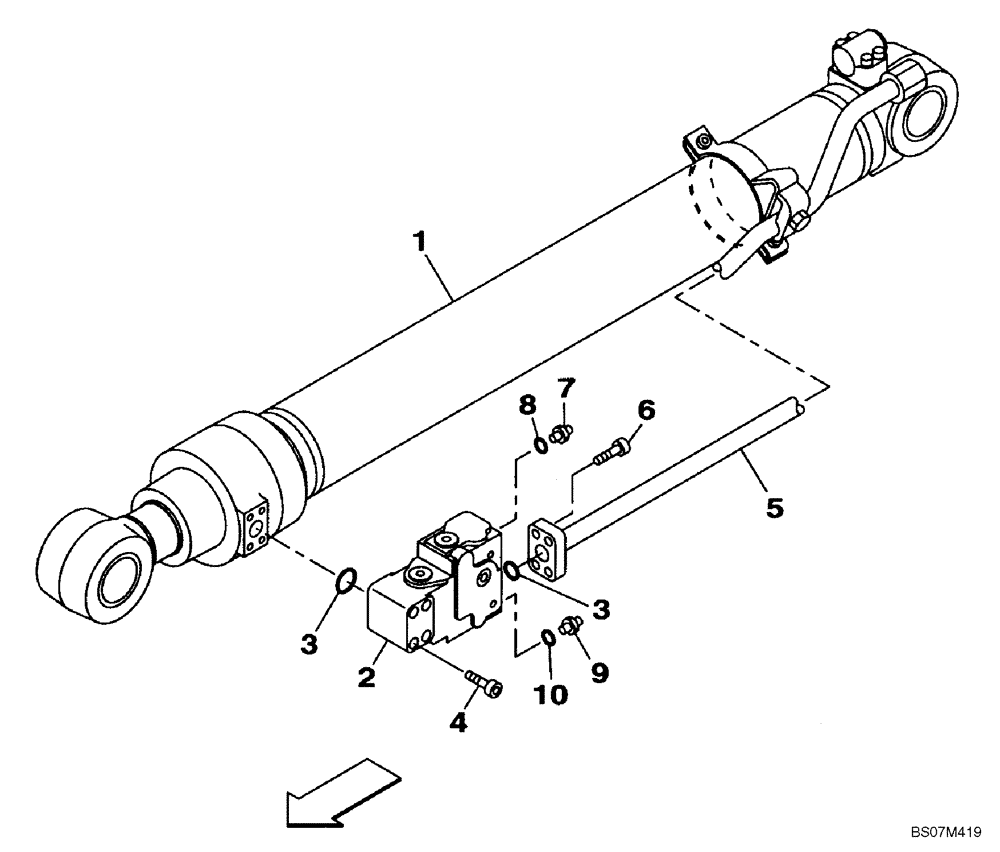 1
8
7
6
5
3
3
2
10
9
4
BS07M419