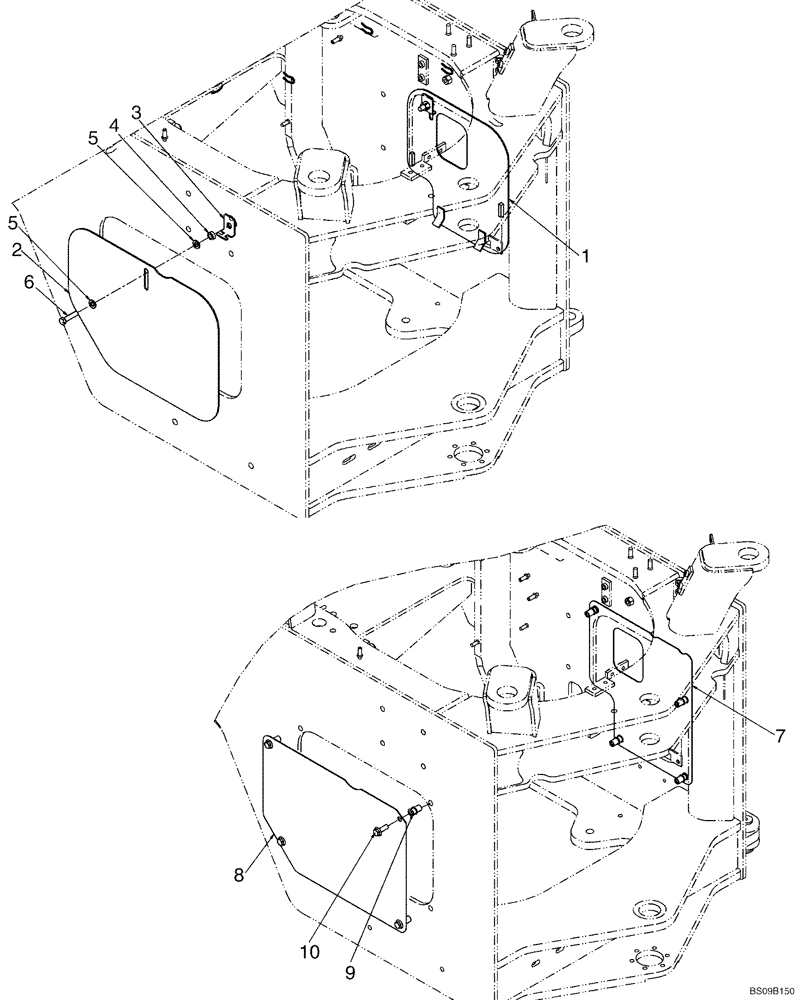 3
4
5
5
2
6
1
7
8
10
9
BS09B150