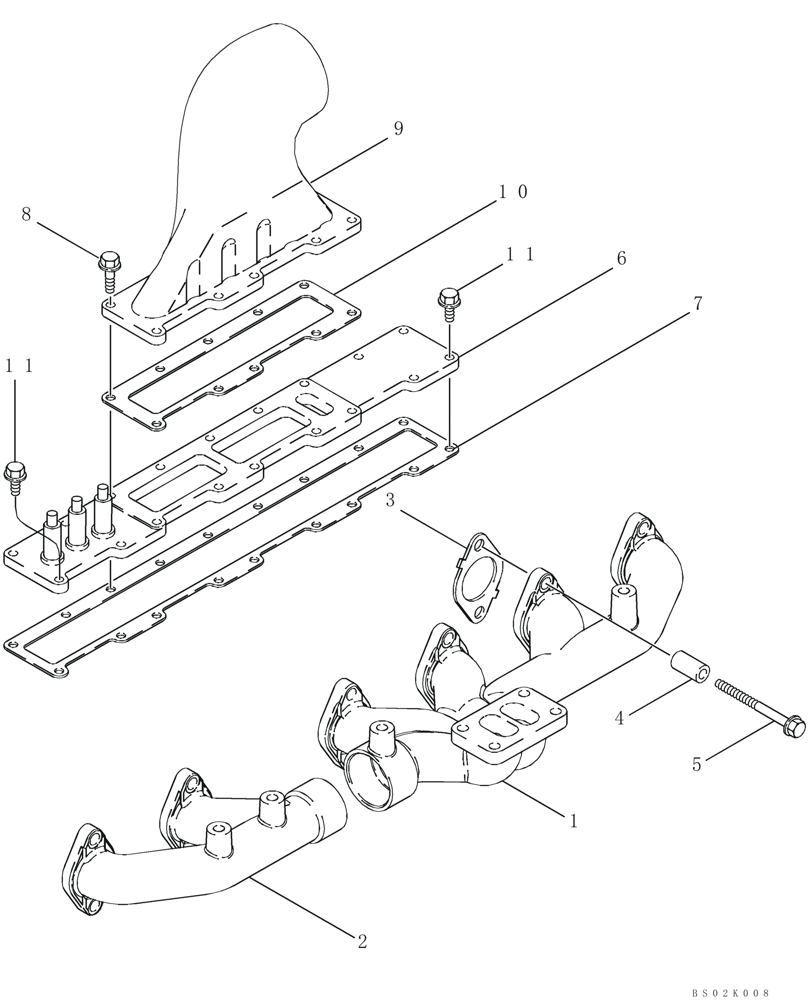 9
10
8
11
6
7
11
3
4
5
1
2
BS02K008