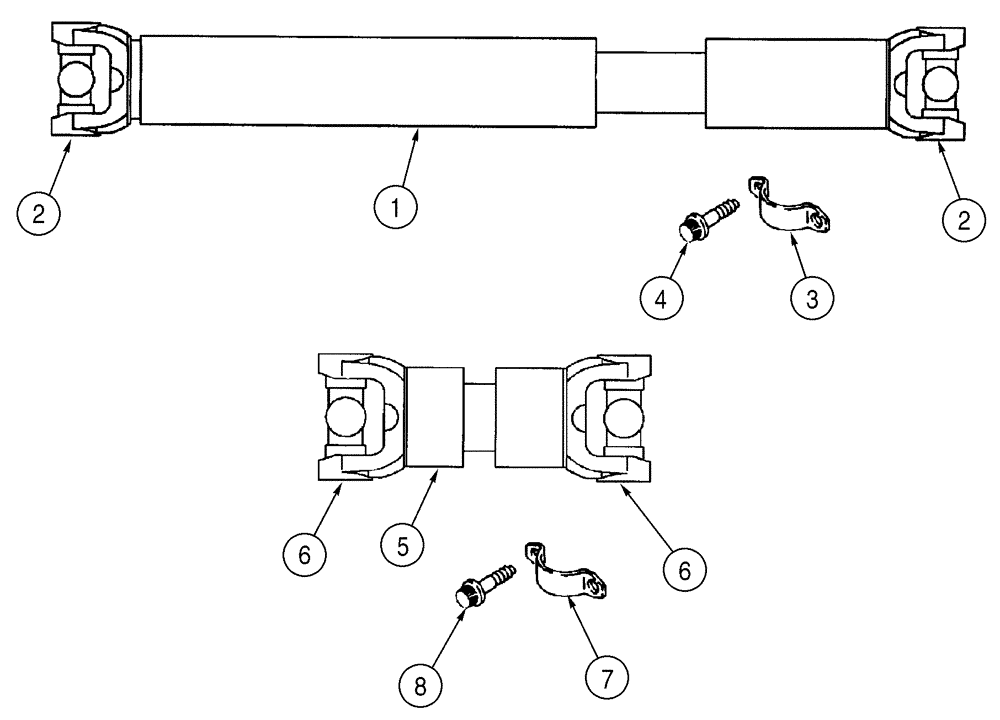 2
1
2
4
3
6
5
6
8
7