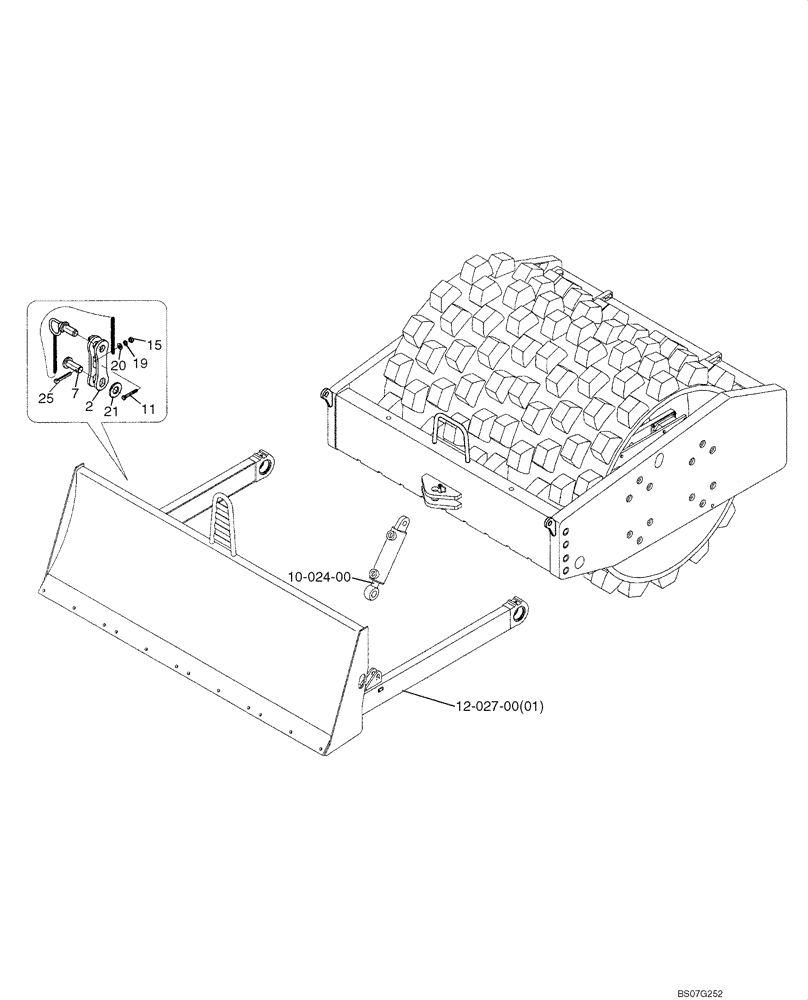 15
20
19
25
7
2
21
11
10-024-00
12-027-00(01)
BS07G252