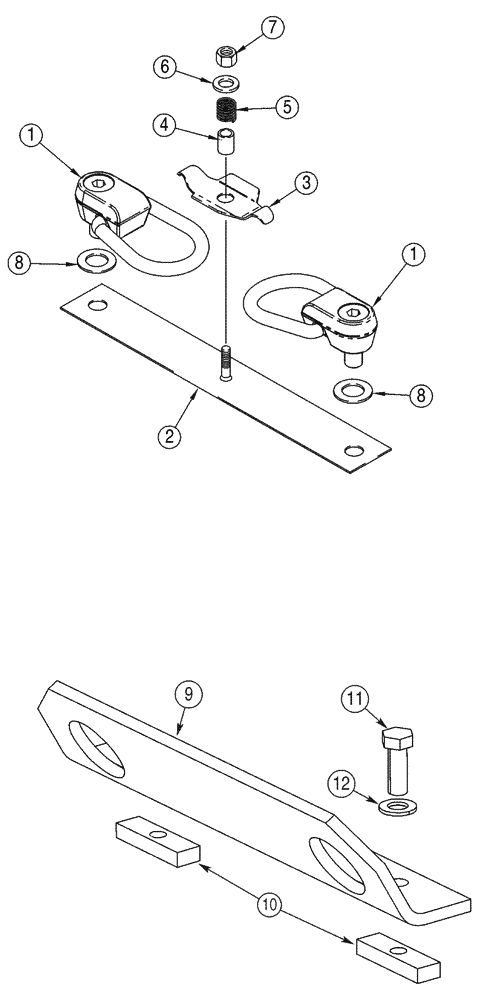 7
6
5
4
1
3
8
1
8
2
9
11
12
10