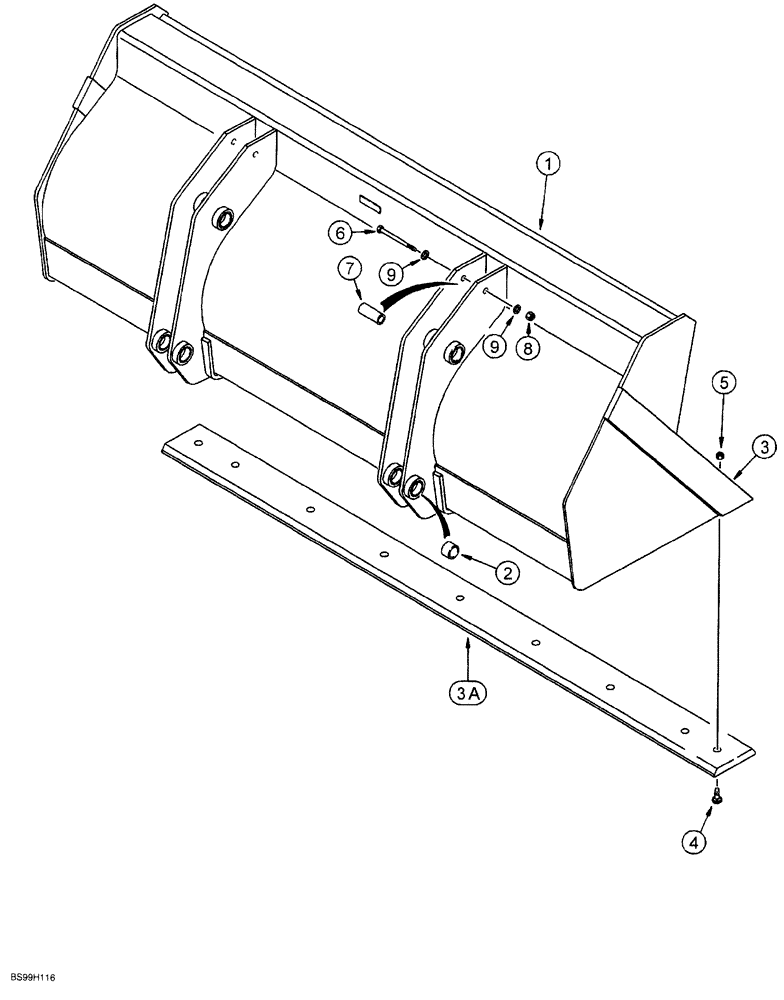 1
6
9
7
9
8
5
3
2
3A
4
BS99H116