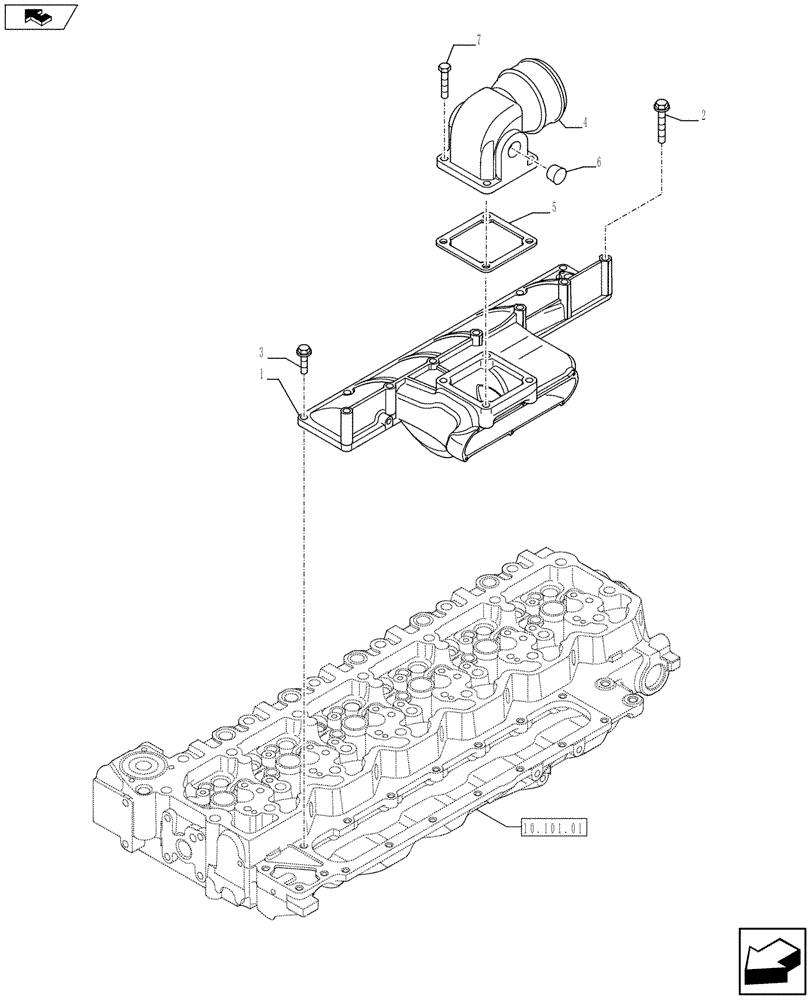 7
2
4
6
5
3
1
10.101.01