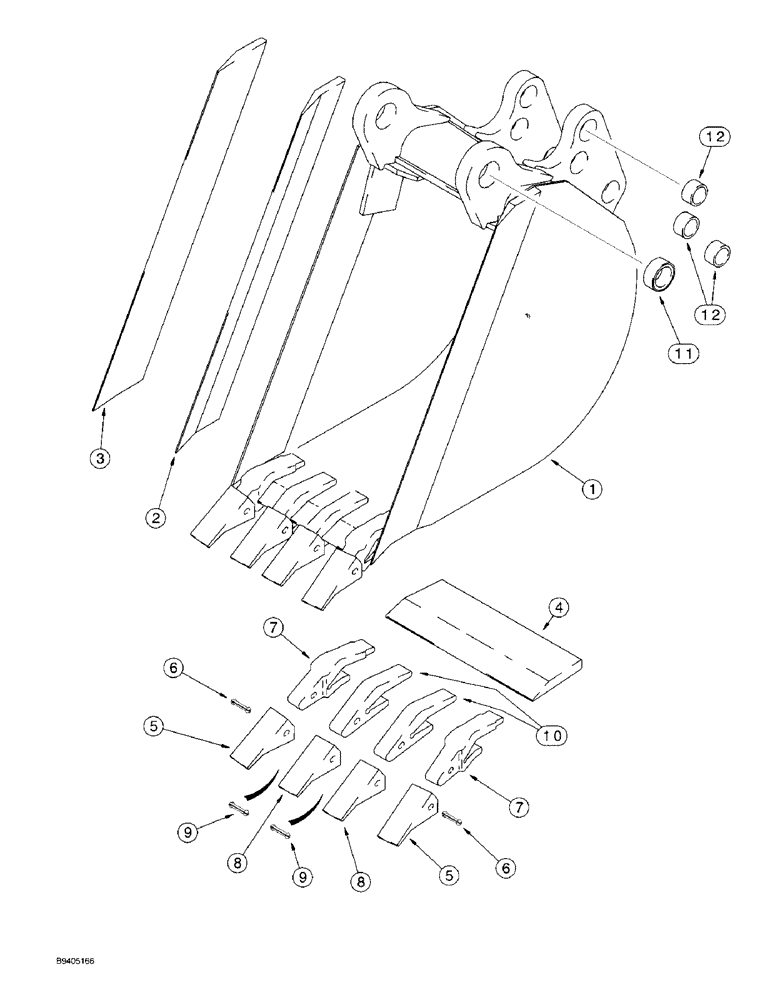 12
12
11
3
2
1
4
7
6
10
5
7
9
8
9
8
5
6
B9405166