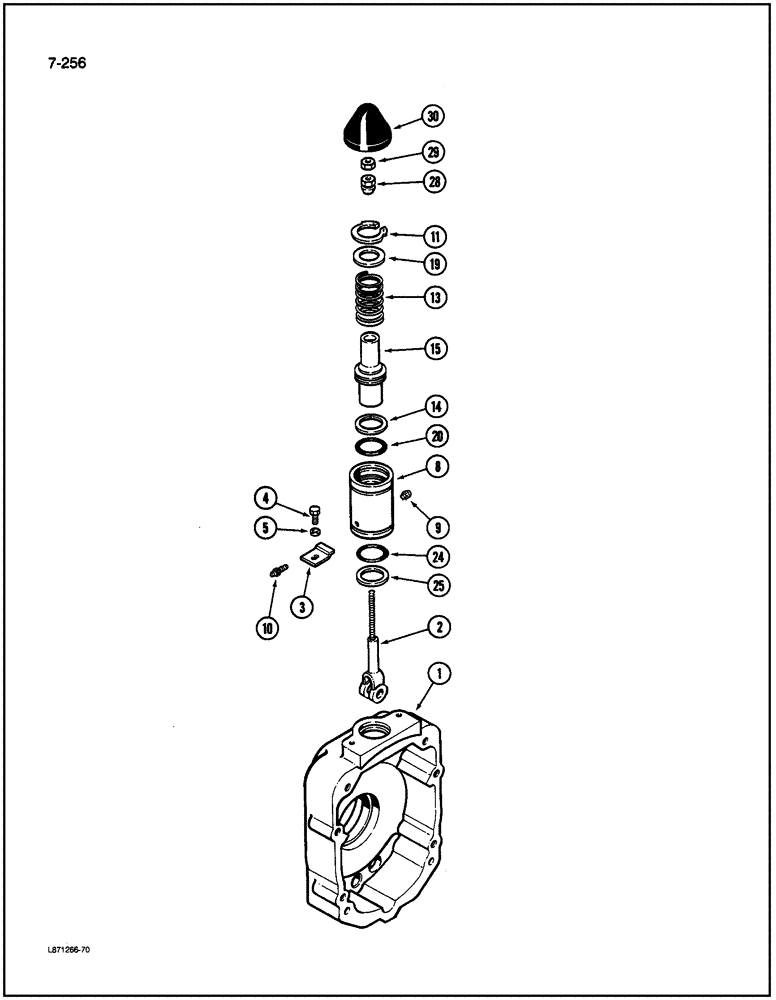 7-256

30
29
28
11
19
13
15
14
20
8
4
5
9
24
25
10
3
2
1

L871266-70