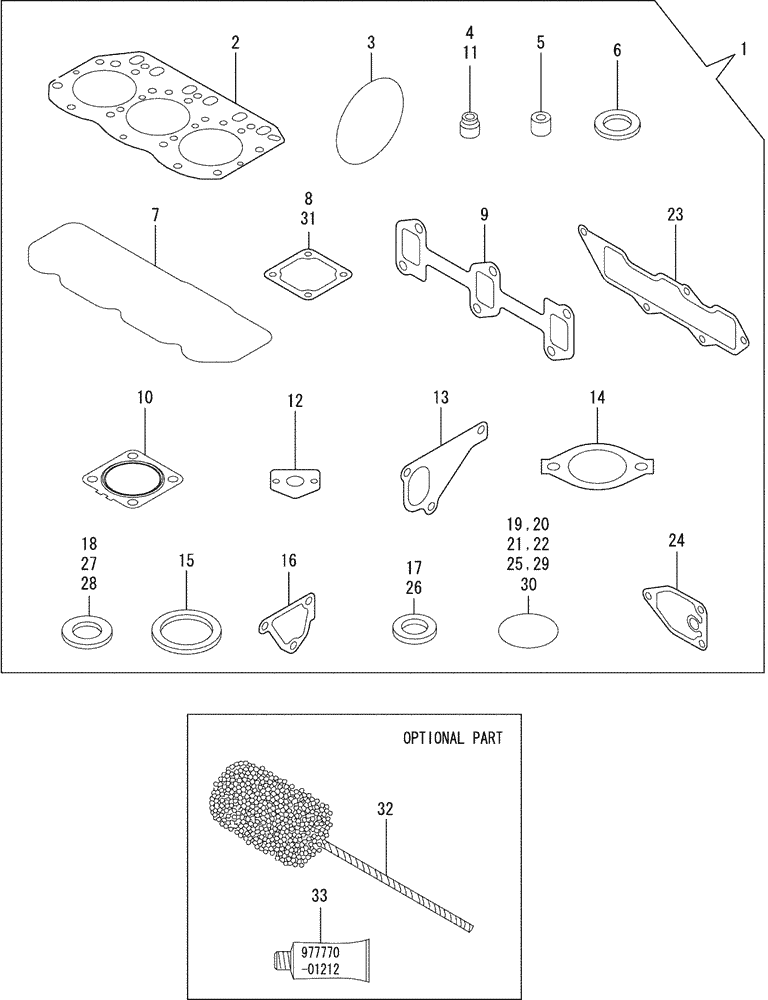 2
3
4
11
5
6
1
7
8
31
9
23
10
12
13
14
18
27
28
15
16
17
26
19, 20
21, 22
25, 29
30
24

OPTIONAL PART
32
33
977770
-01212