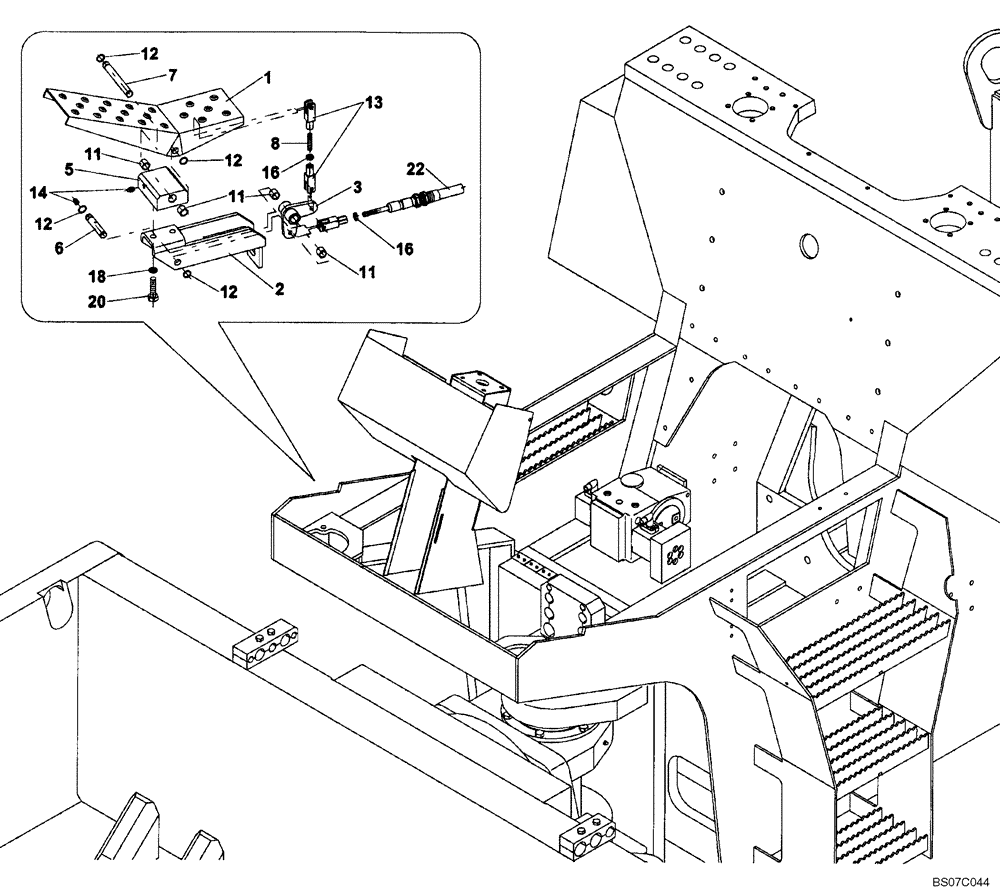 12
7
1
13
8
11
12
16
5
3
22
14
11
12
6
16
11
18
12
2
20
BS07C044