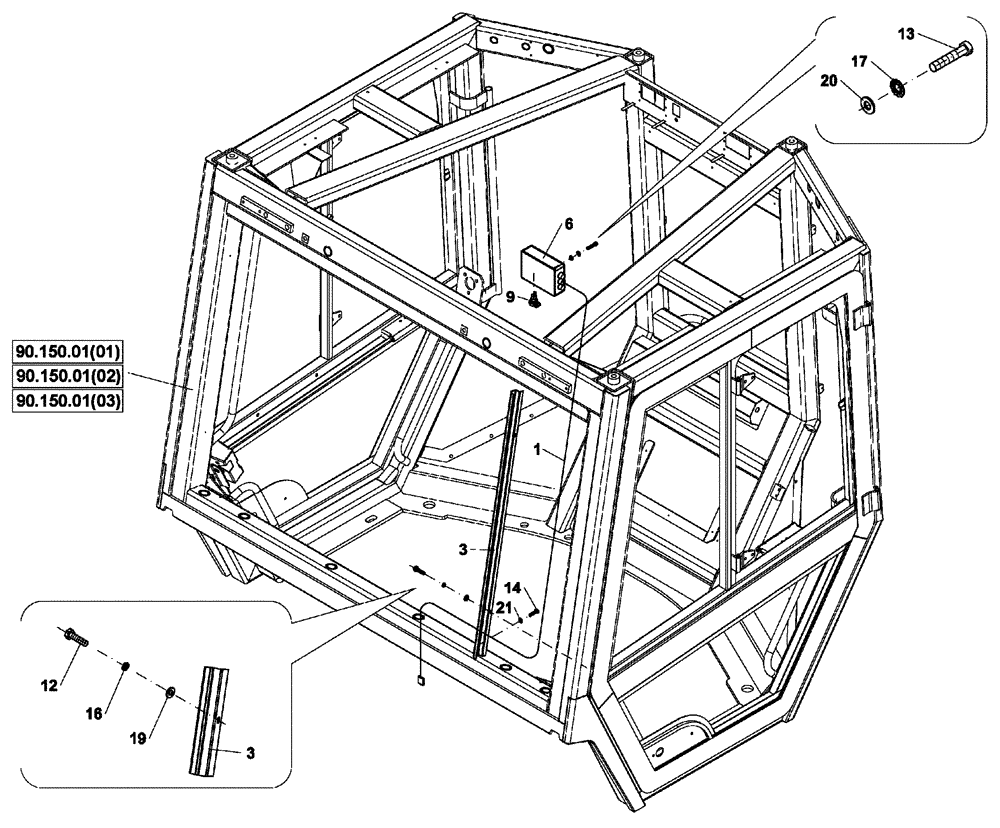 13
17
20
6
9
90.150.01(01)
90.150.01(02)
90.150.01(03)
1
3
14
21
12
16
19
3