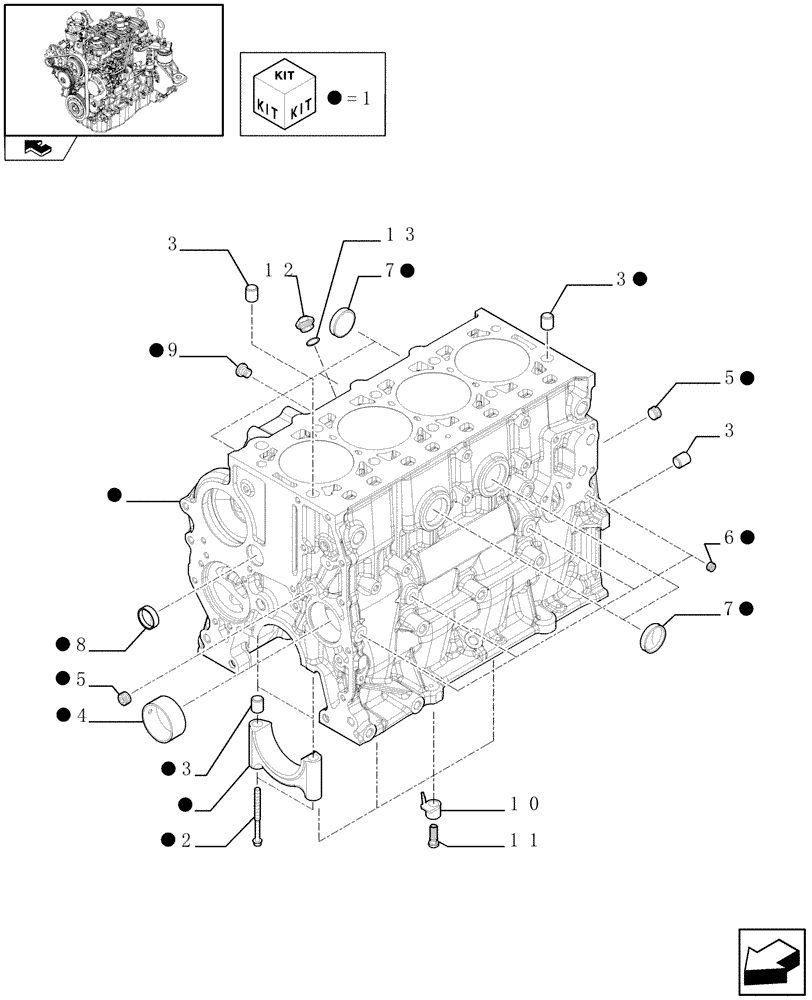 KIT
KIT KIT
● = 1

3
1 2
1 3
7 ●
3 ●
● 9
5 ●
3
●
6 ●
7 ●
● 8
● 5
● 4
● 3
●
● 2
1 0
1 1