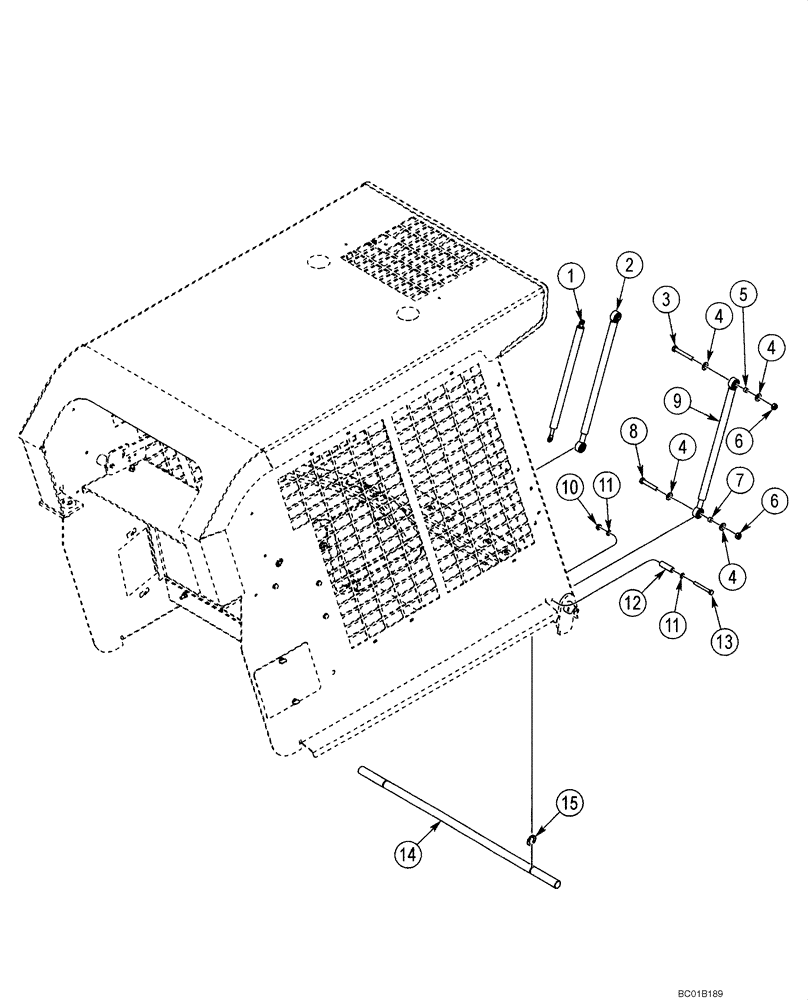 1
2
3
4
5
4
9
6
8
4
7
6
10
11
4
12
11
13
15
14
BC01B189