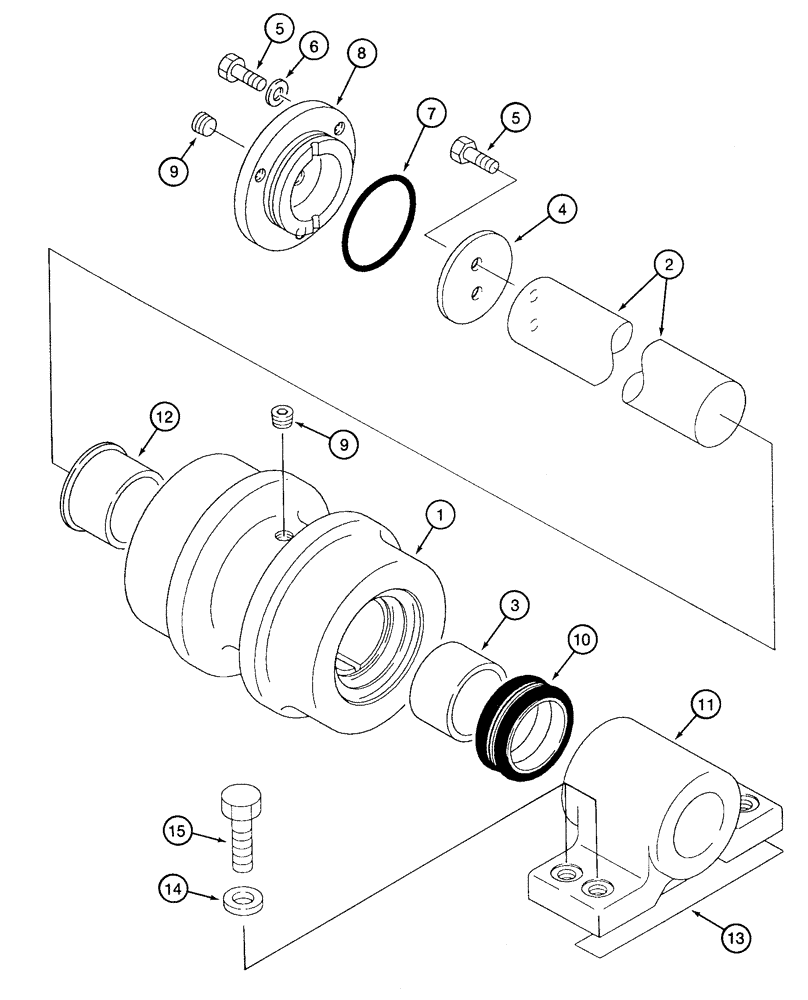 5
6
8
9
7
5
4
2
12
9
1
3
10
11
15
14
13