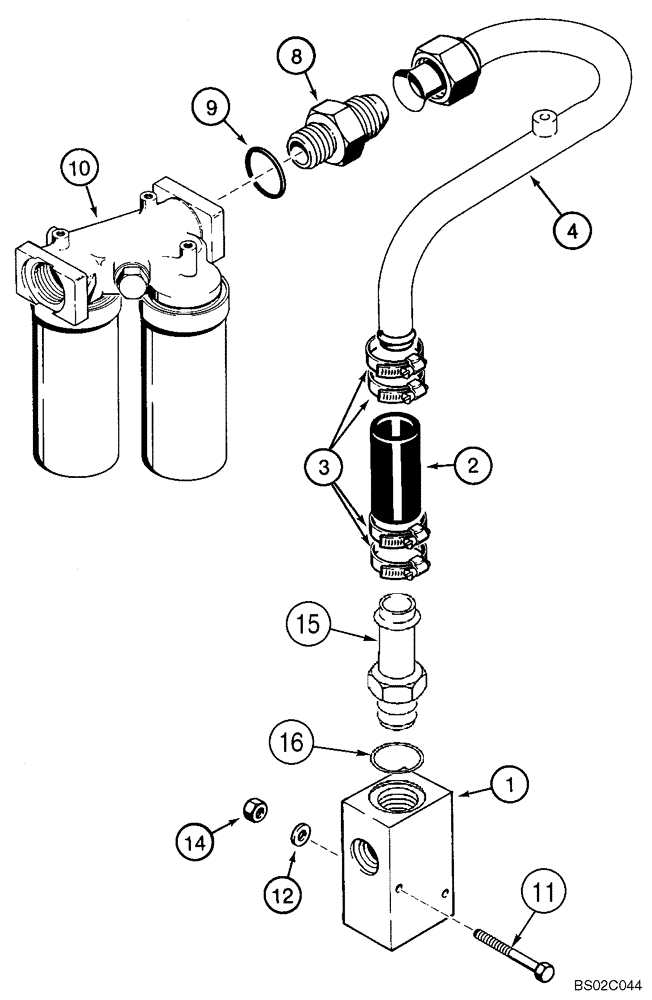 8
9
10
4
3
2
15
16
1
14
12
11
BS02C044