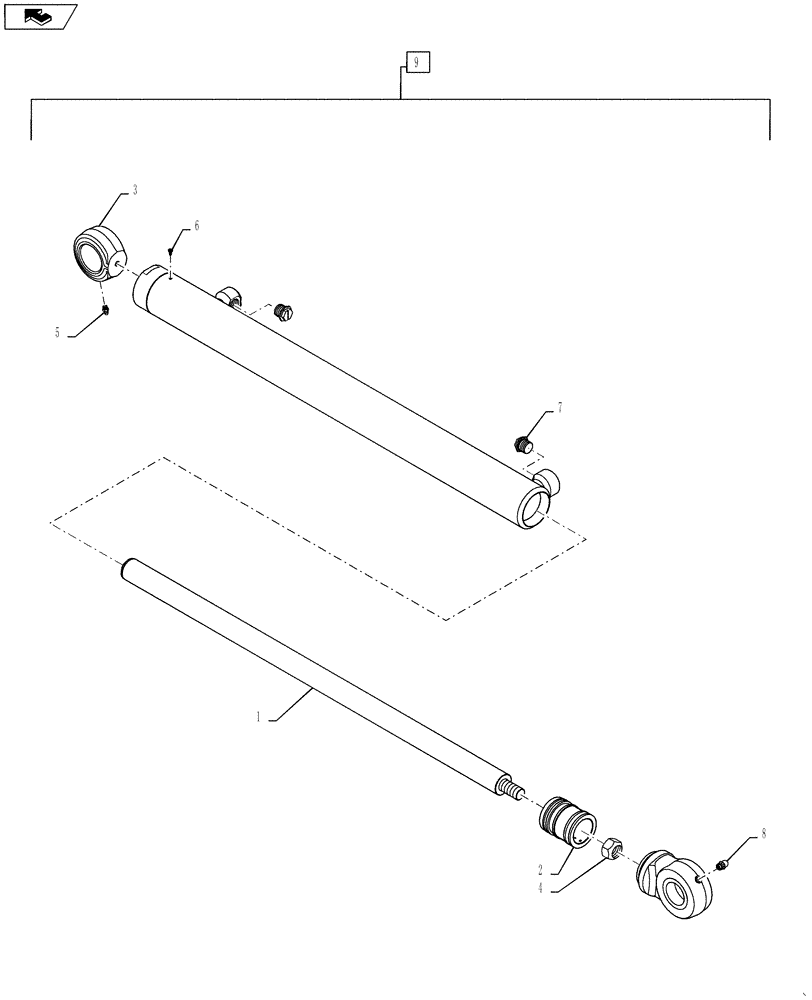 9
3
6
5
7
1
2
4
8