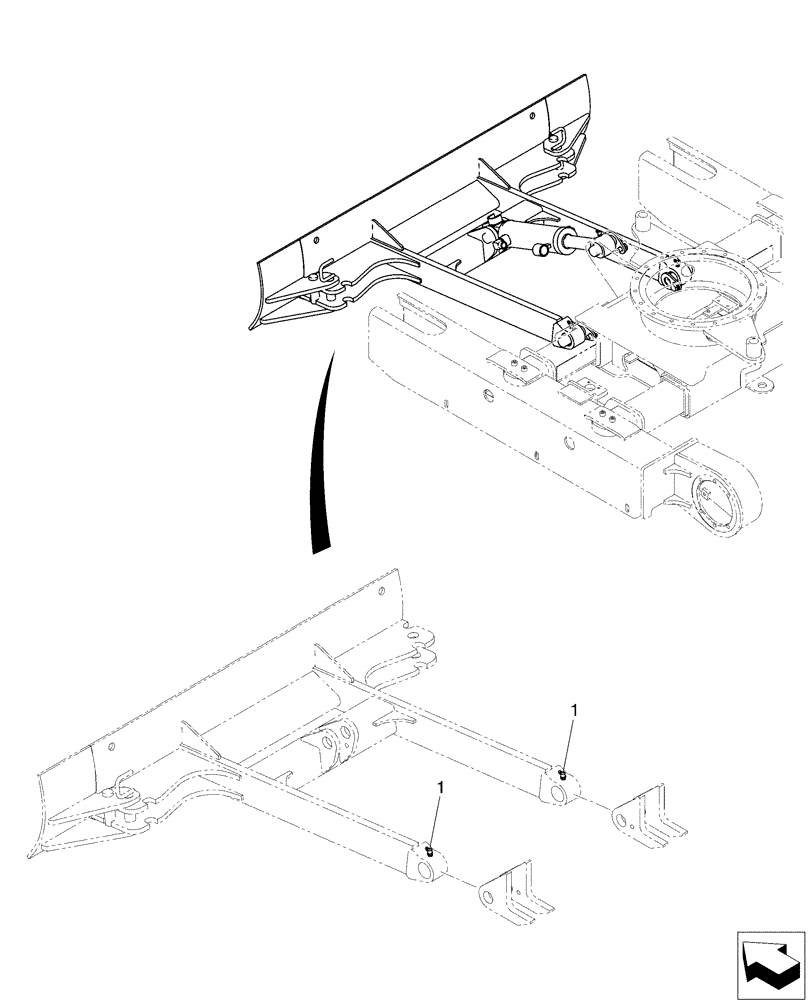 1

1