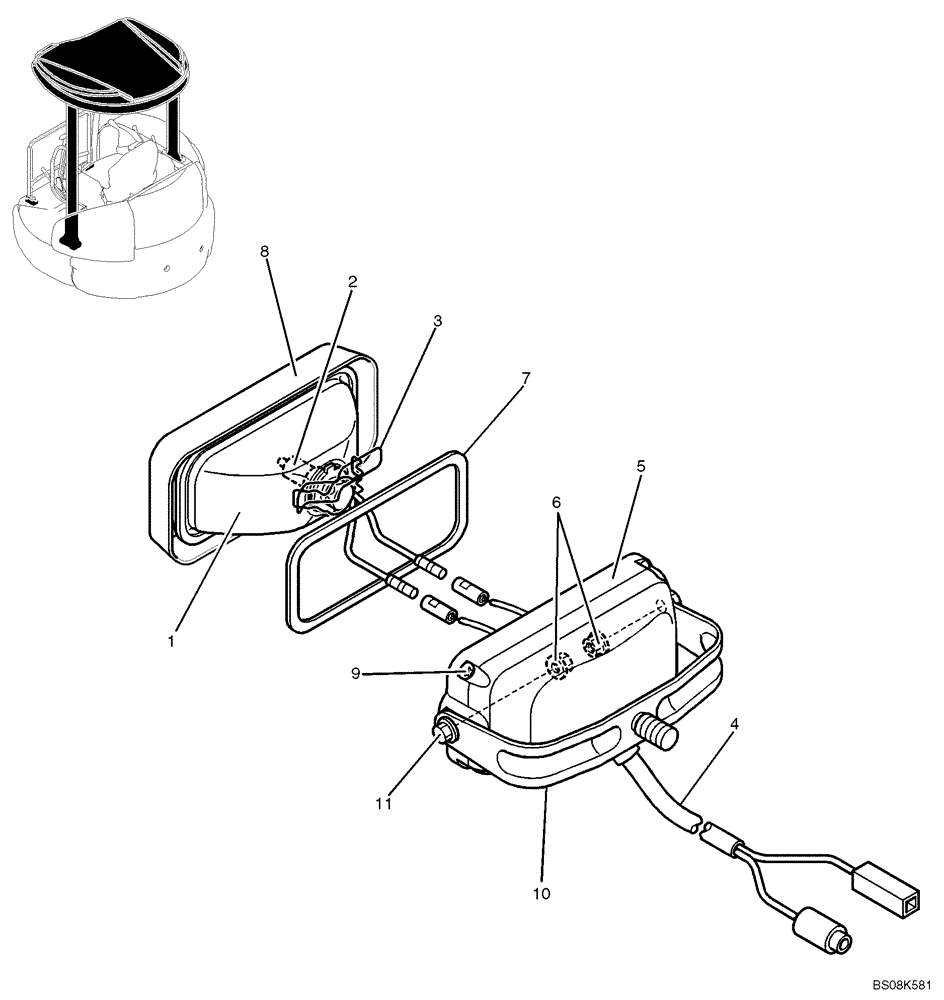 8
2
3
7
5
6
1
9
4
11
10
BS08K581