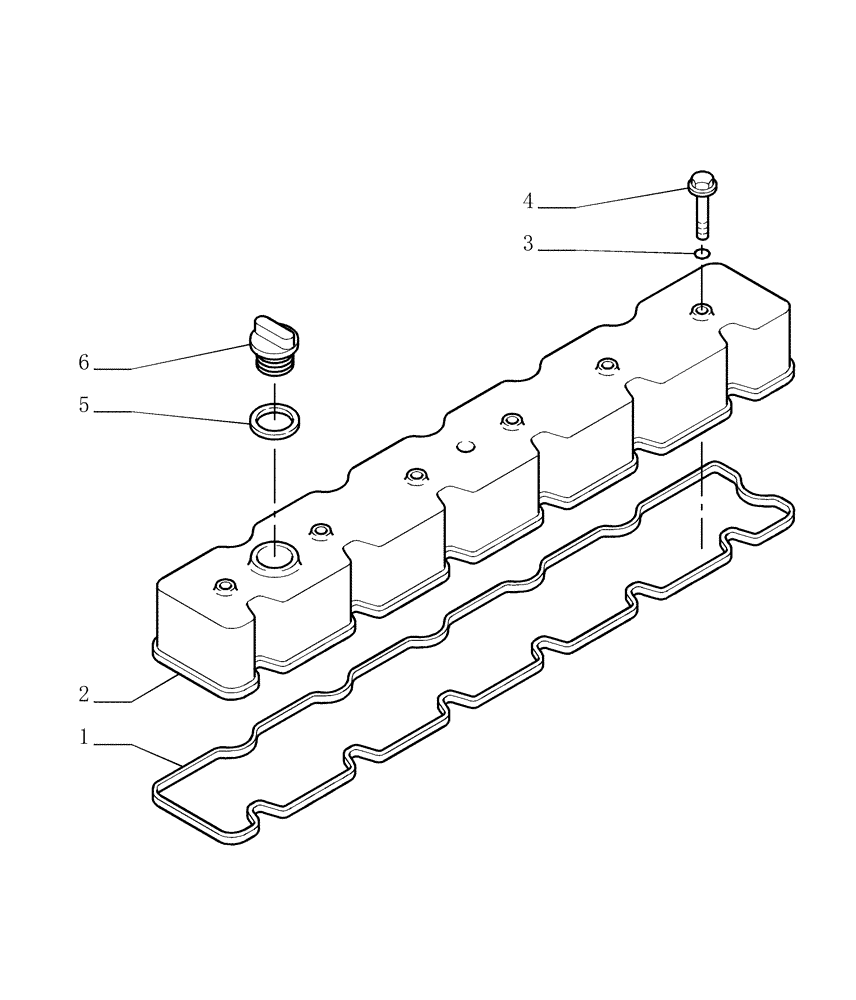 4
3
6
5
2
1