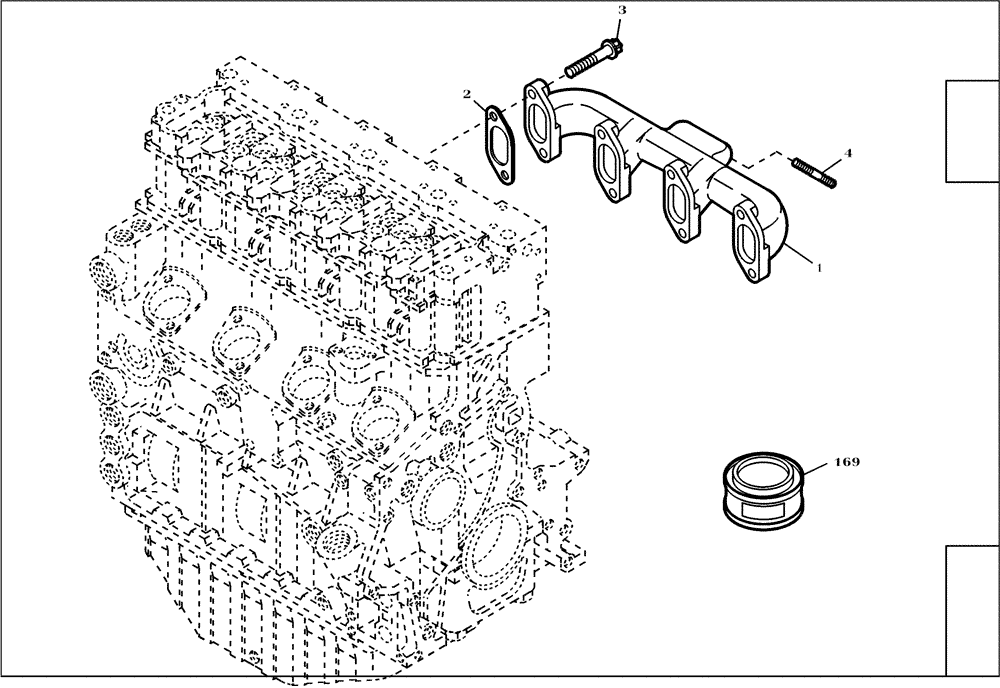 3
2
4
1
169