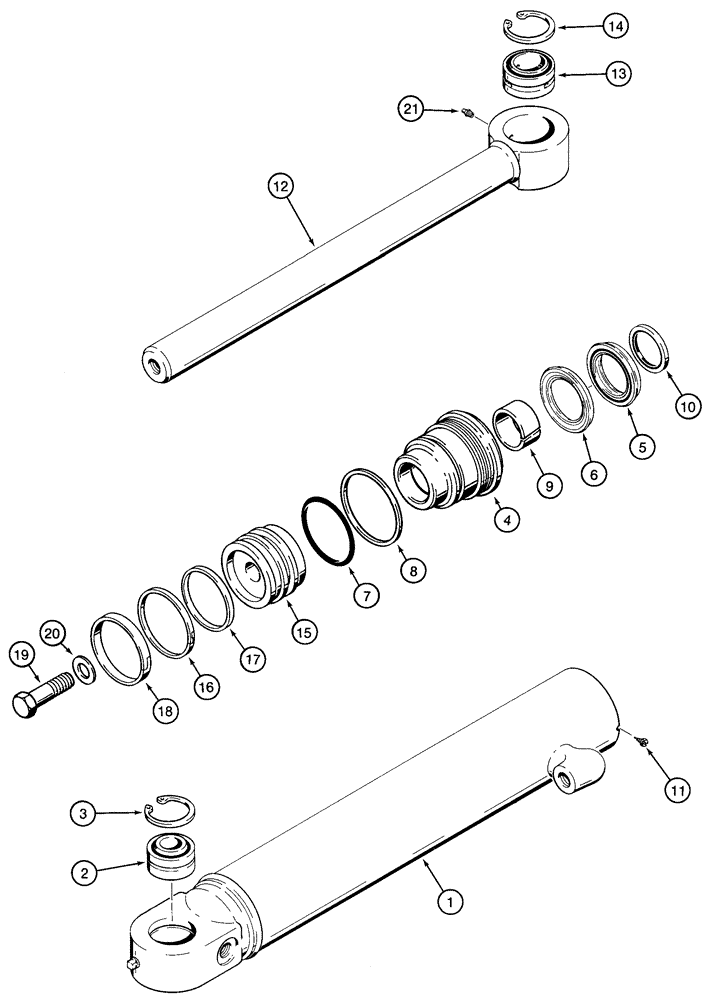 14
13
21
12
10
5
6
9
4
8
7
15
17
16
18
20
19
11
3
2
1