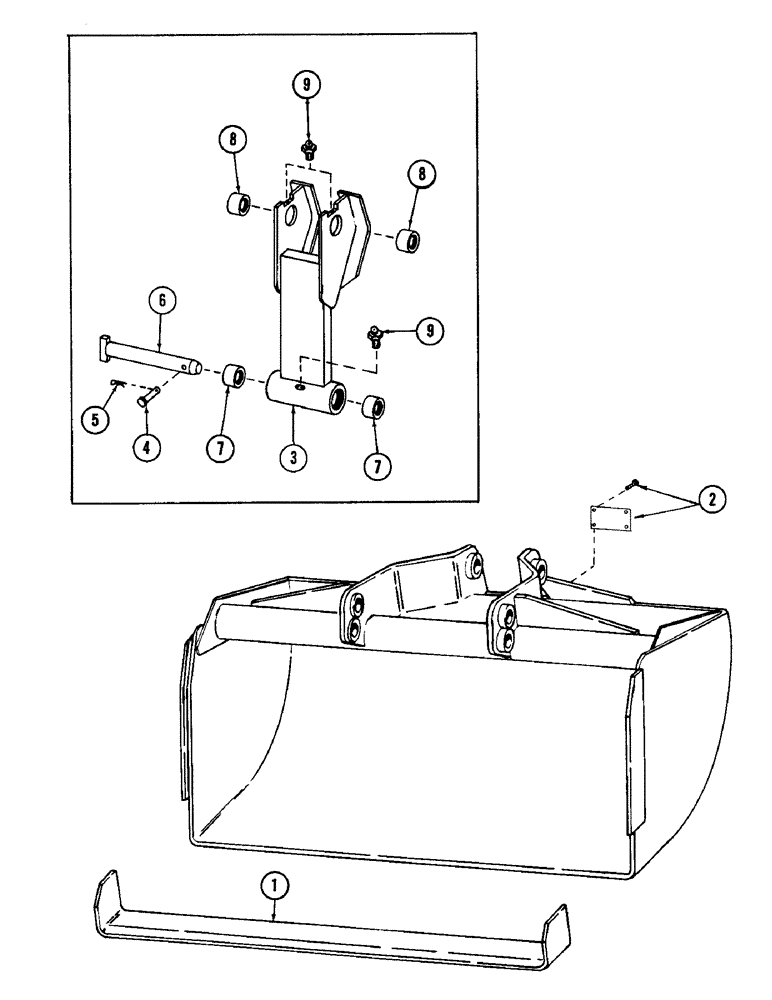 9
8
8
6
9
5
4
7
3
7
2
1