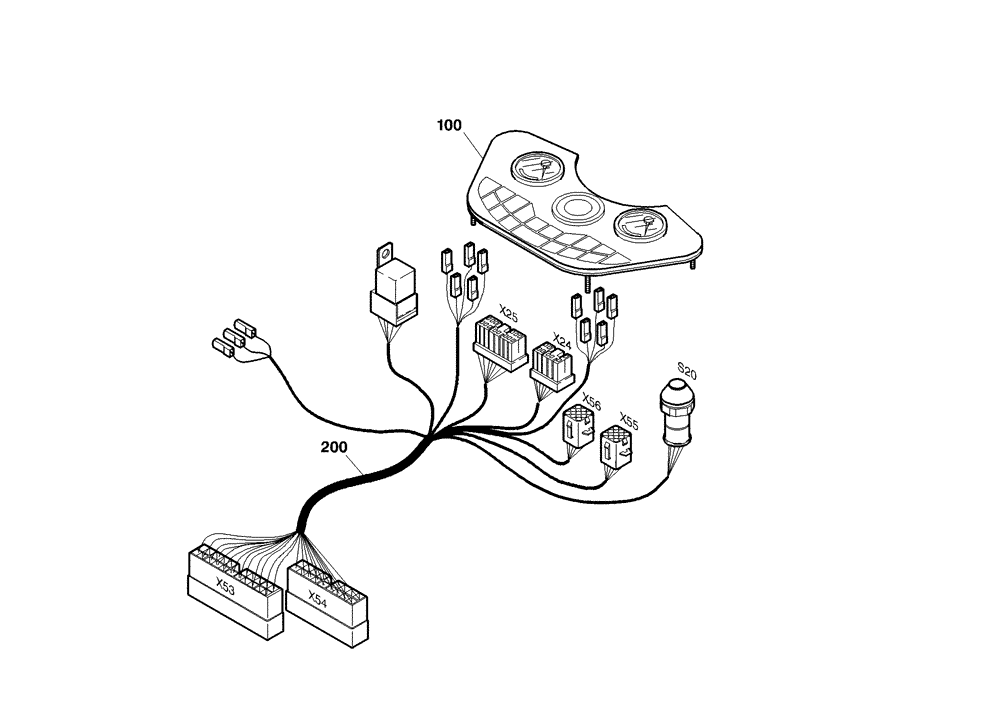 100
X25
X24
S20
X56
X55
200
X53
X54