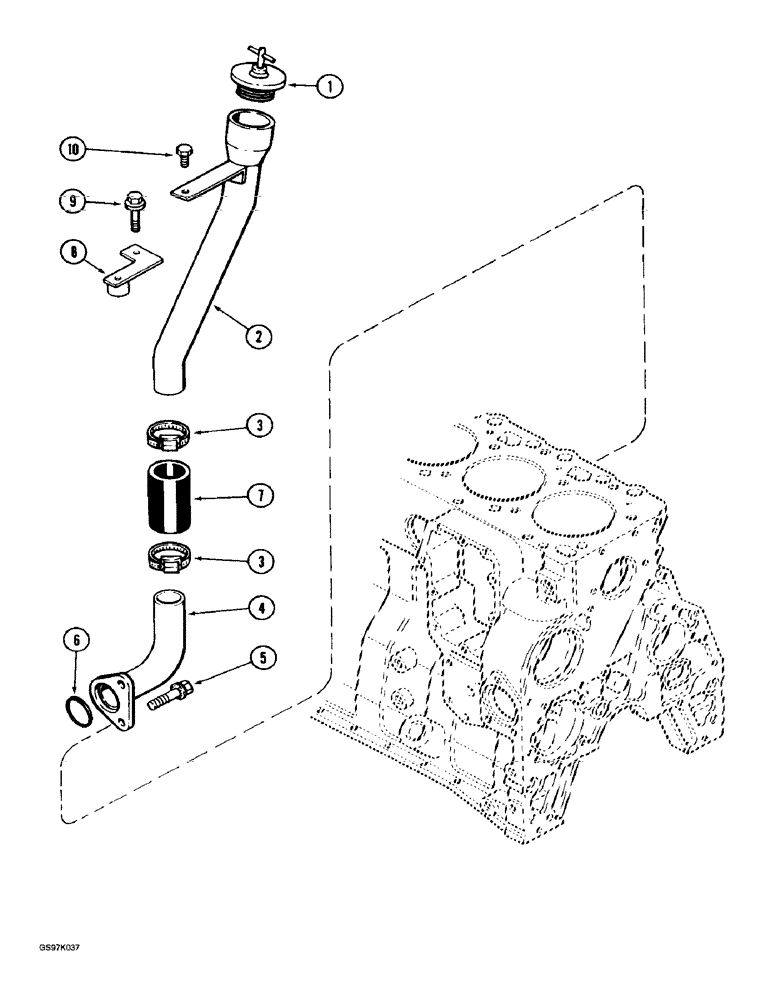 1
10
9
8
2
3
7
3
4
6
5
GS97K037