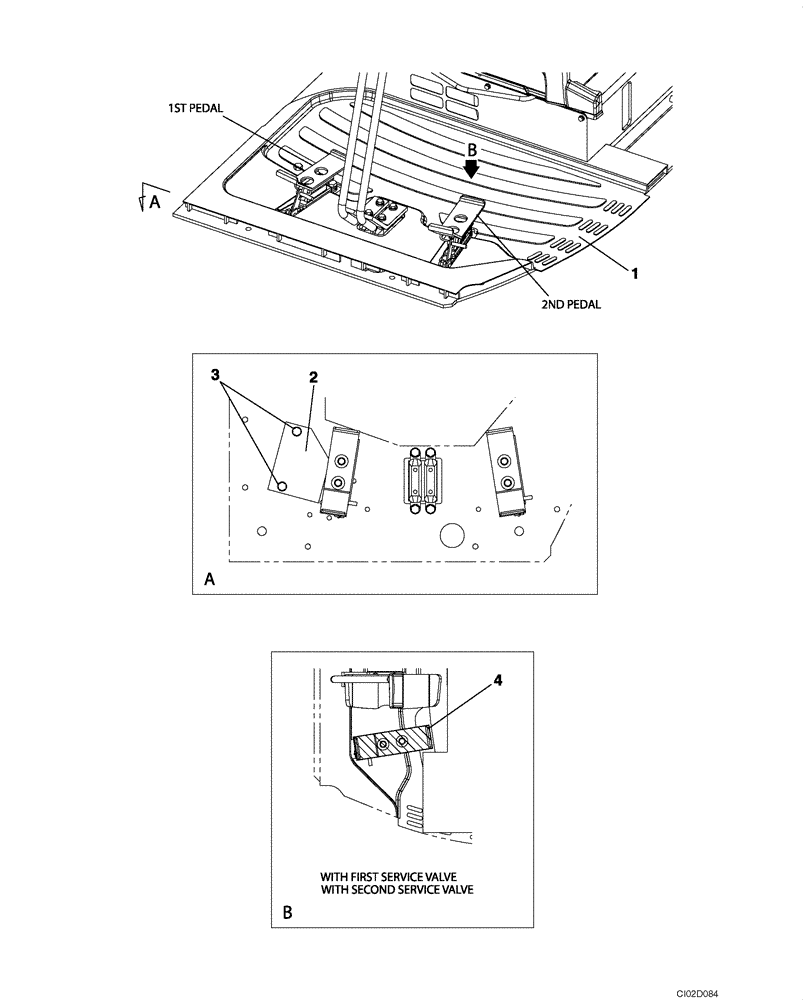 1ST PEDAL

B

A

1

2ND PEDAL

3

2

A

4

WITH FIRST SERVICE VALVE
WITH SECOND SERVICE VALVE

B

CI02D084