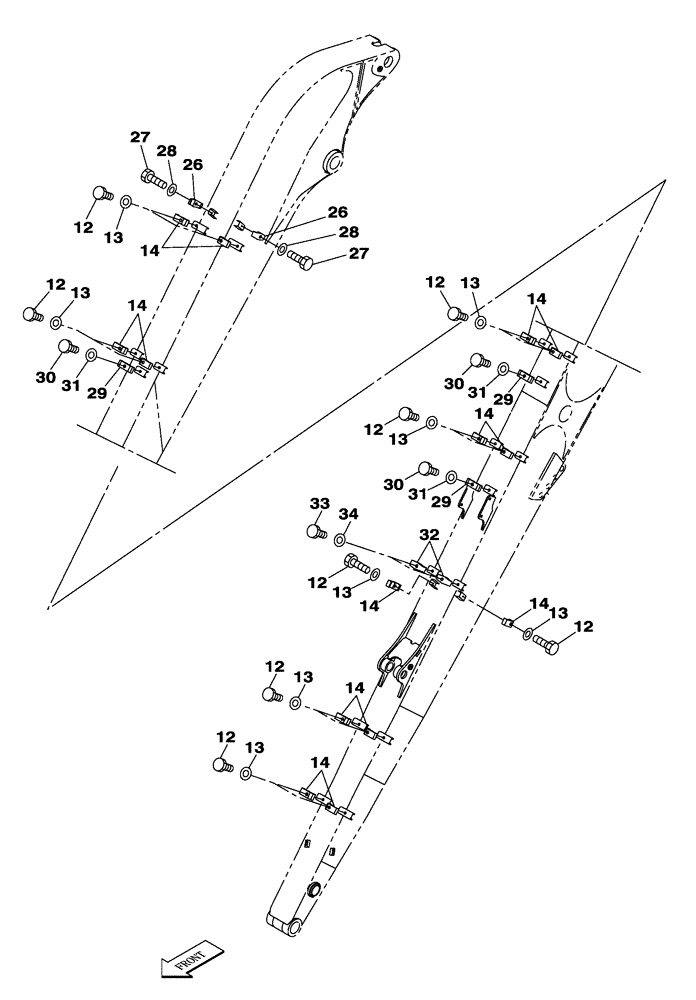 27
28
26
12
13
14
26
28
27
12
13
14
30
31
29
12
13
14
30
31
29
12
13
14
30
31
29
33
34
32
12
13
14
14
13
12
12
13
14
12
13
14
FRONT