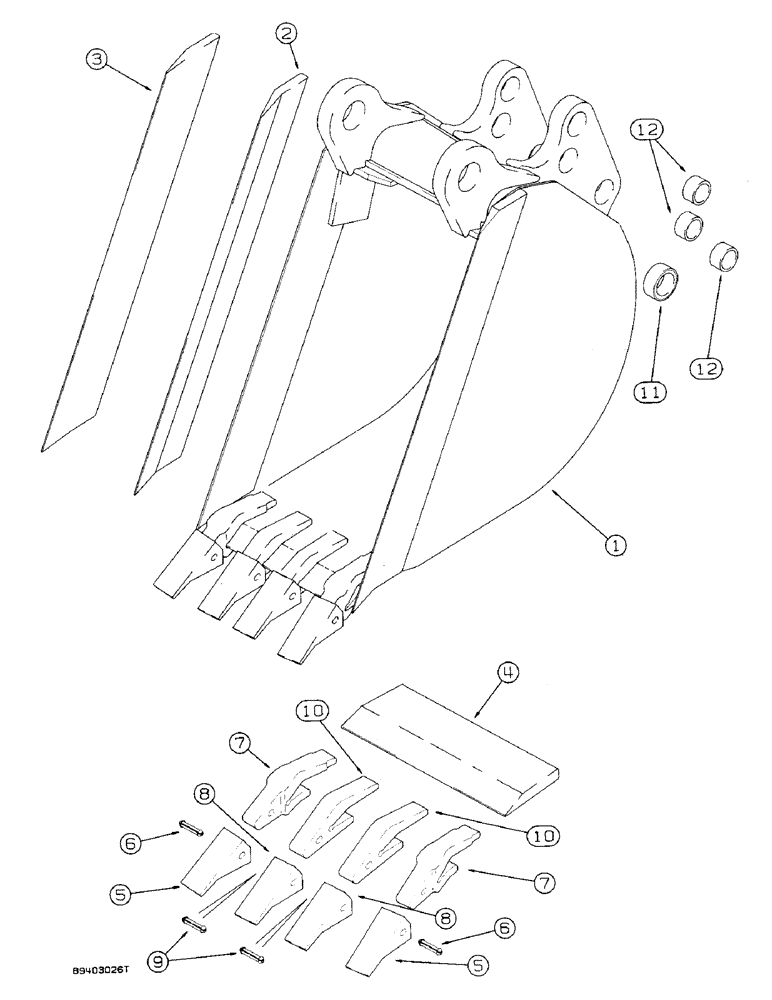 3
2
12
12
11
1
4
10
7
8
10
6
7
5
8
6
9
5
B9403026T