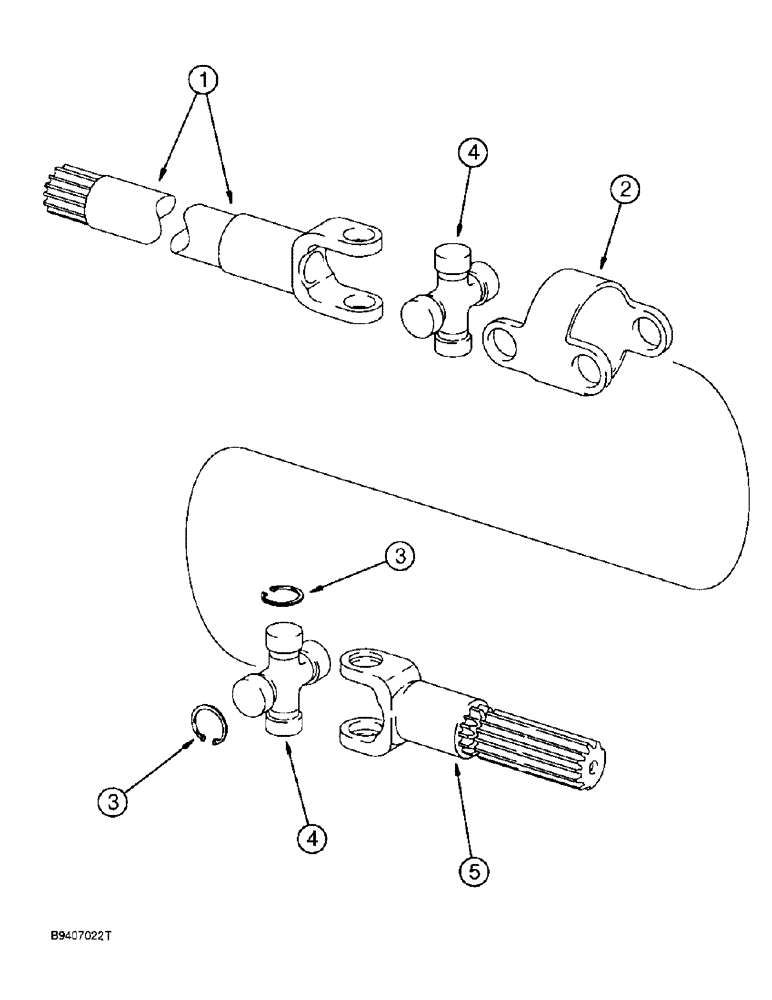 1
4
2
3
3
4
5
B9407022T