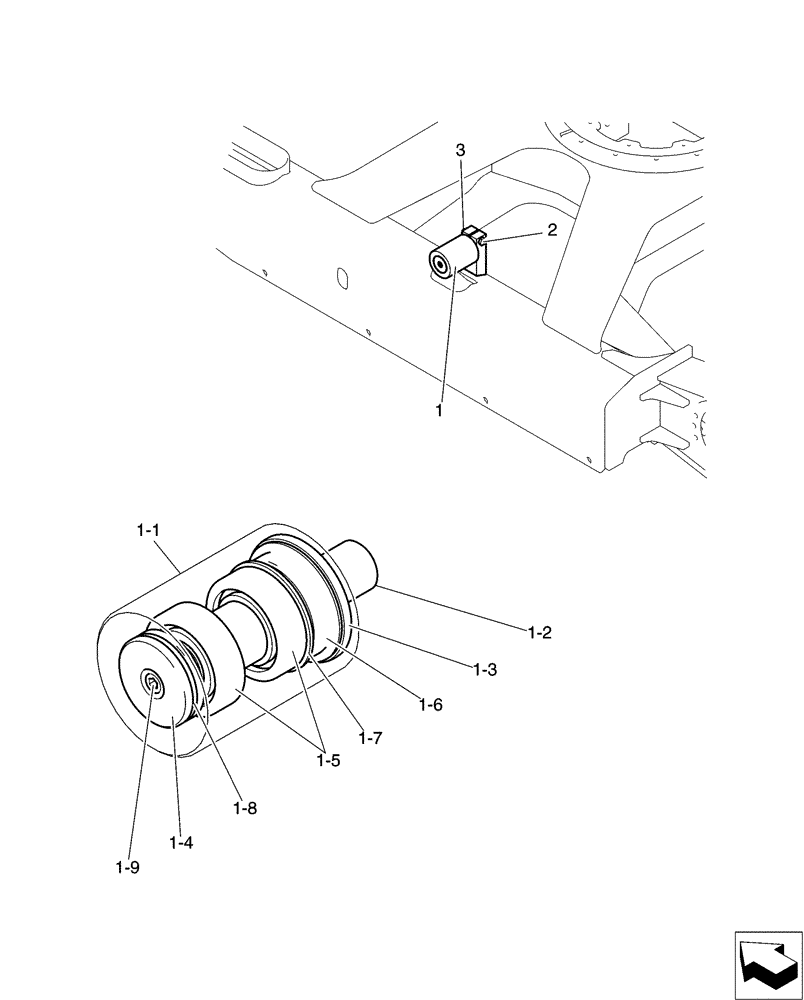 3
2
1
1-1
1-2
1-3
1-6
1-7
1-5
1-8
1-4
1-9