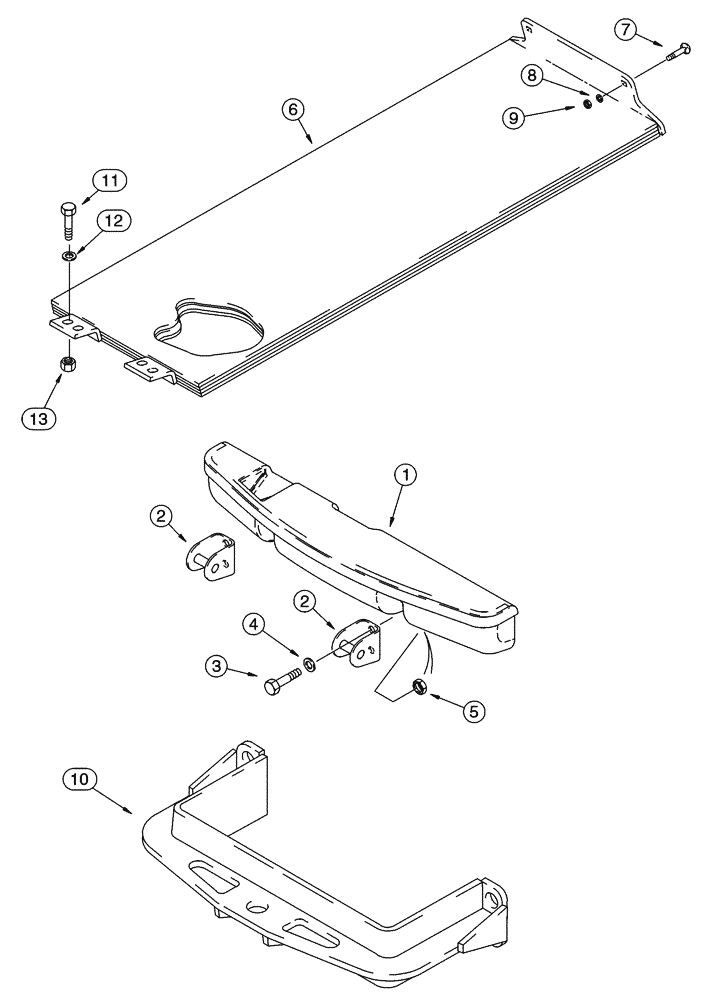 7
8
9
6
11
12
13
1
2
2
4
3
5
10