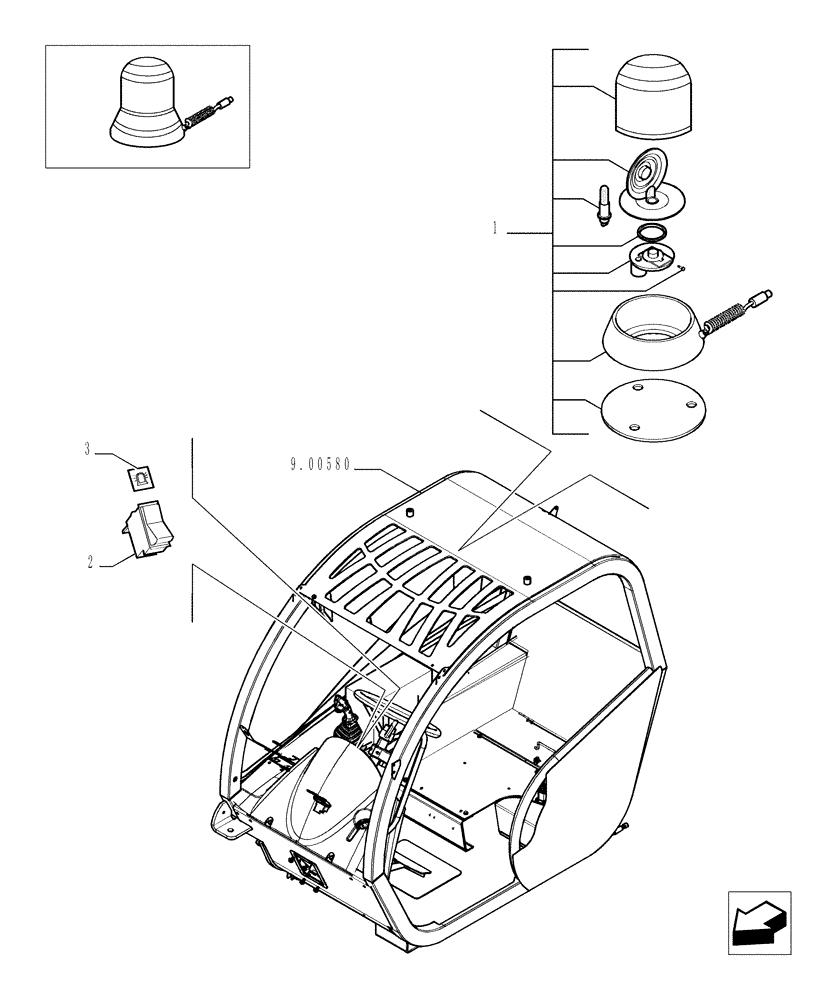 1

3

9.00580

2