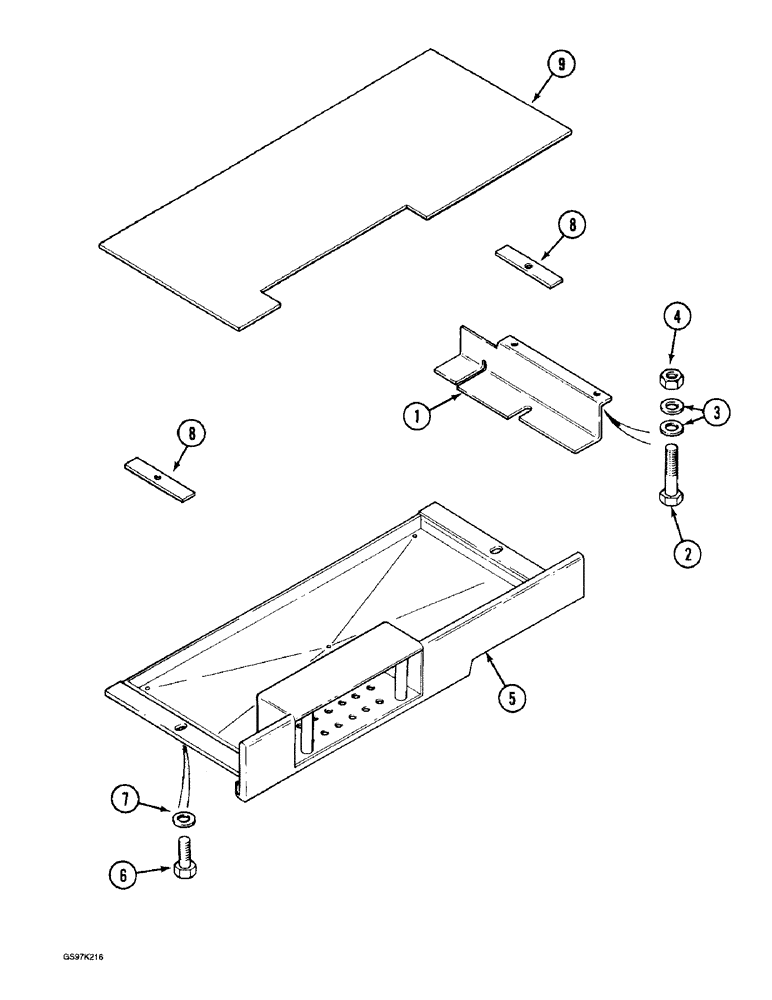 9

8

4

3

1

8

2

5

7

6

GS97K216