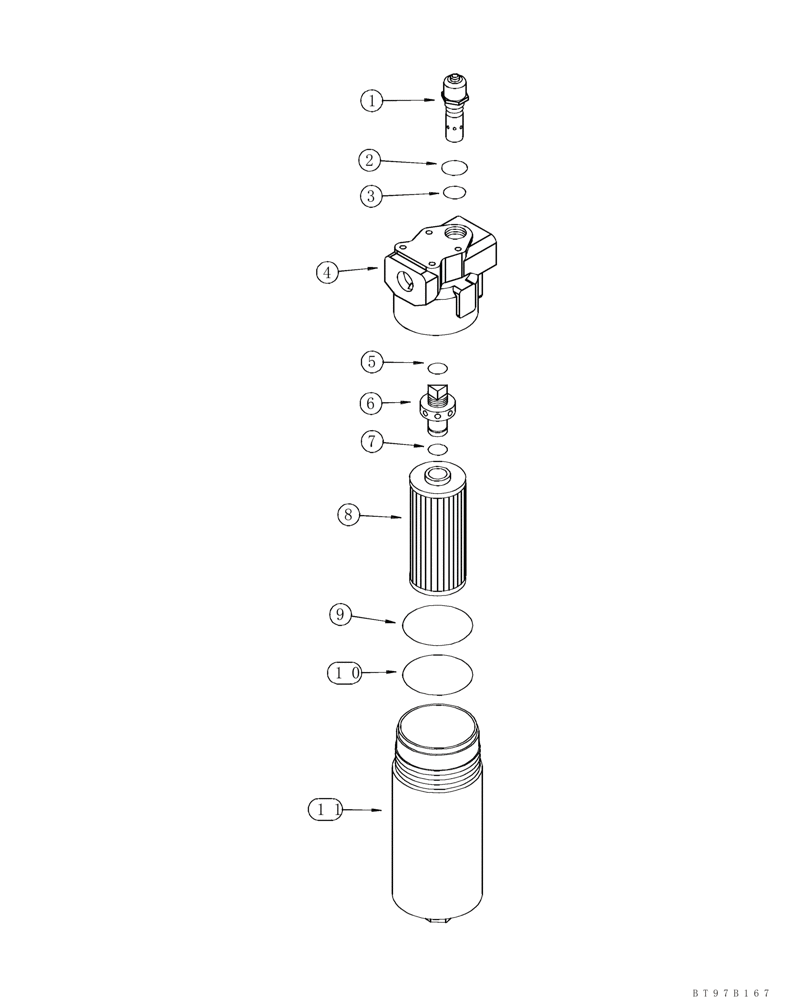 1
2
3
4
5
6
7
8
9
10
11
BT97B167