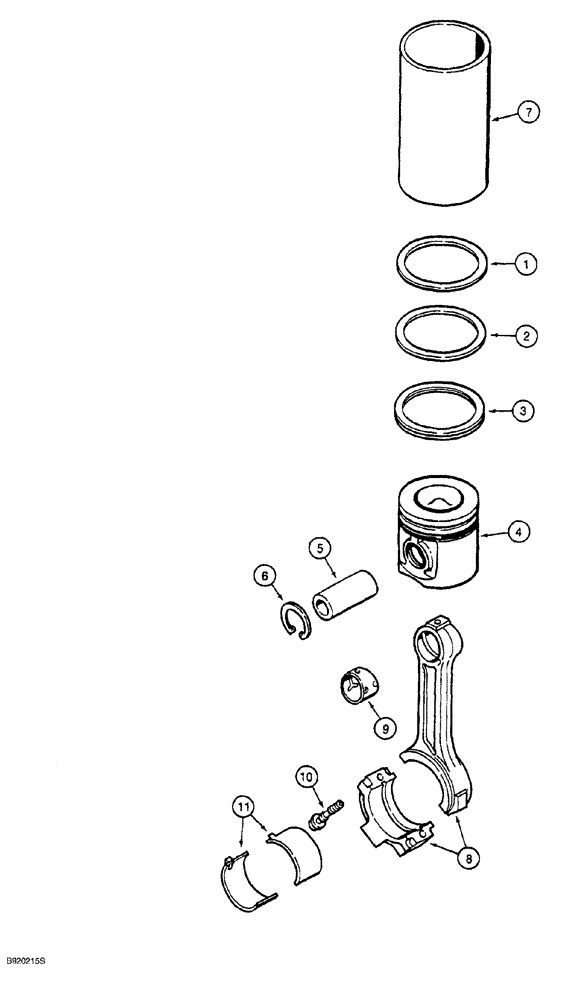 7
1
2
3
4
5
6
9
10
11
8
B920215S