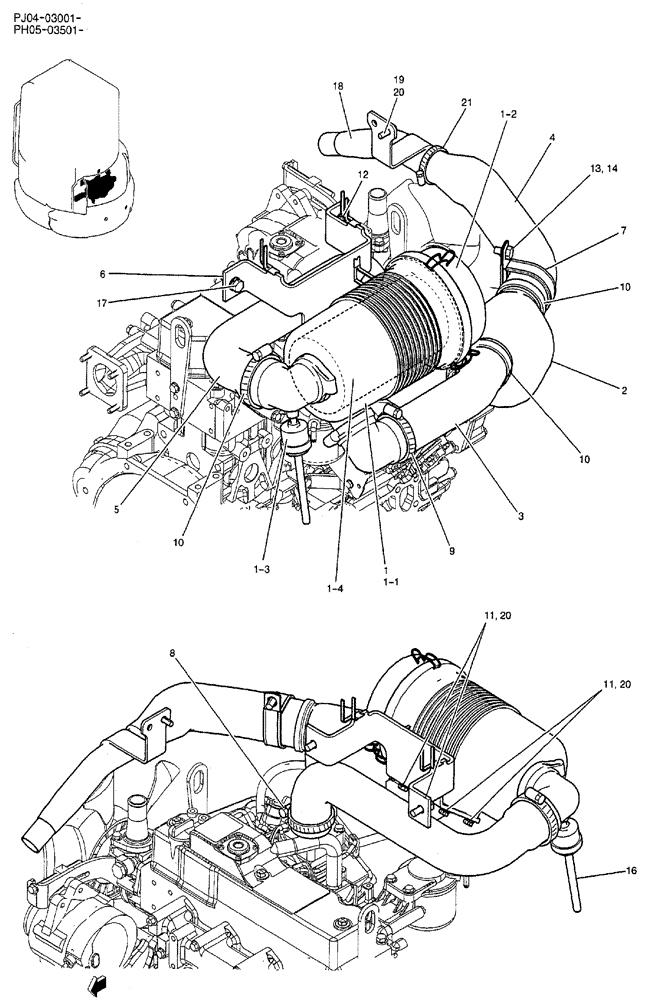 PJ04-03001-
PH05-03501-

18
19
20
21
1-2
4
13, 14
12
7
6
17
10
2
10
5
10
3
9
1-3
1-4
1
1-1

11, 20
8
11, 20
16