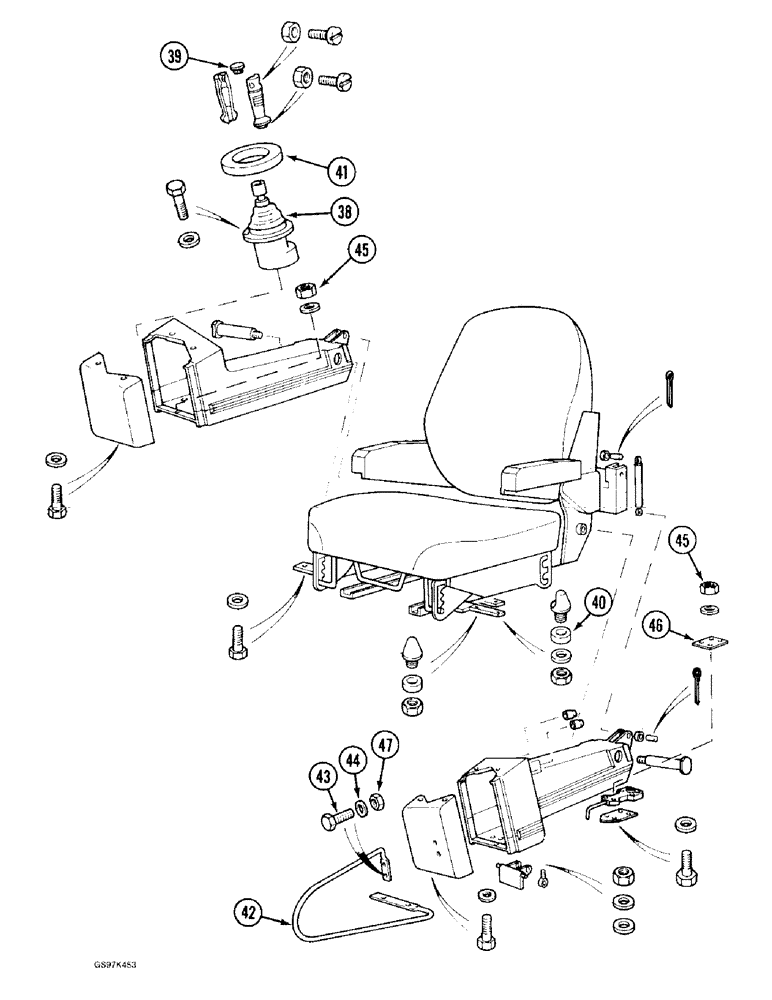 39
41
38
45
45
40
46
43
44
47
42
GS97K453