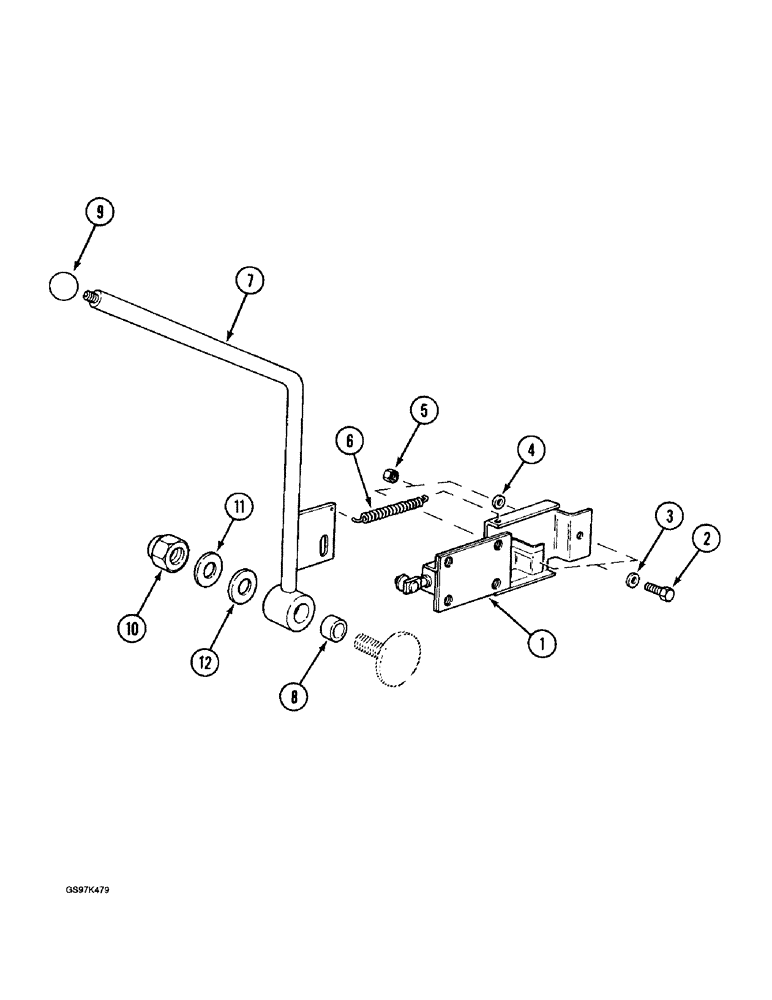 9
7
5
6
4
11
3
2
10
12
1
8
GS97K479