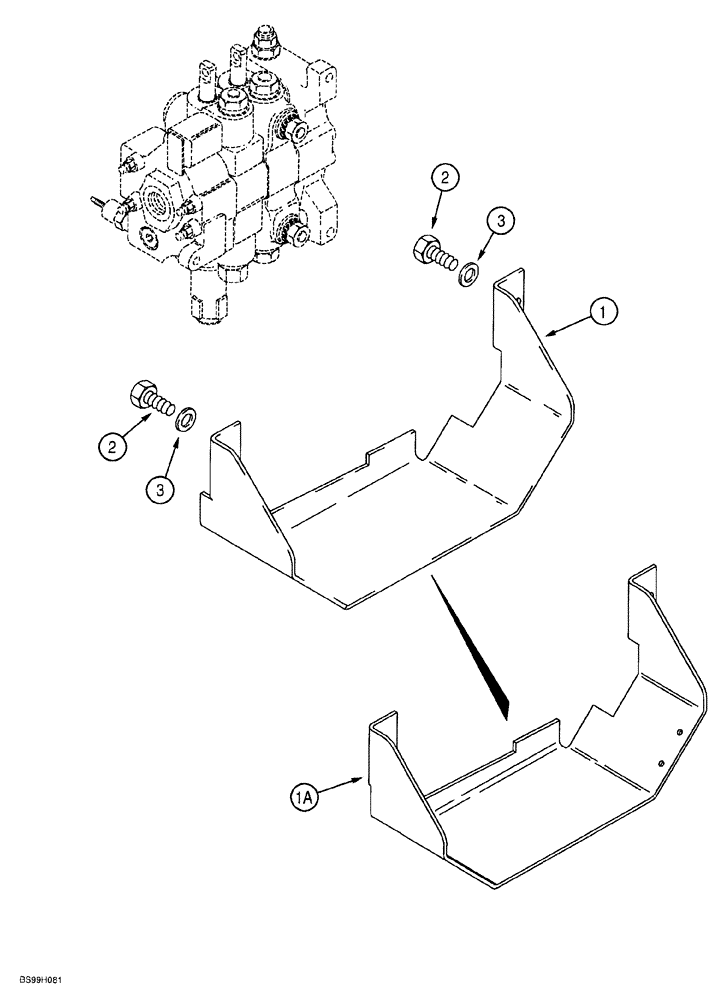 2

3

1

2

3

1A

BS99H081