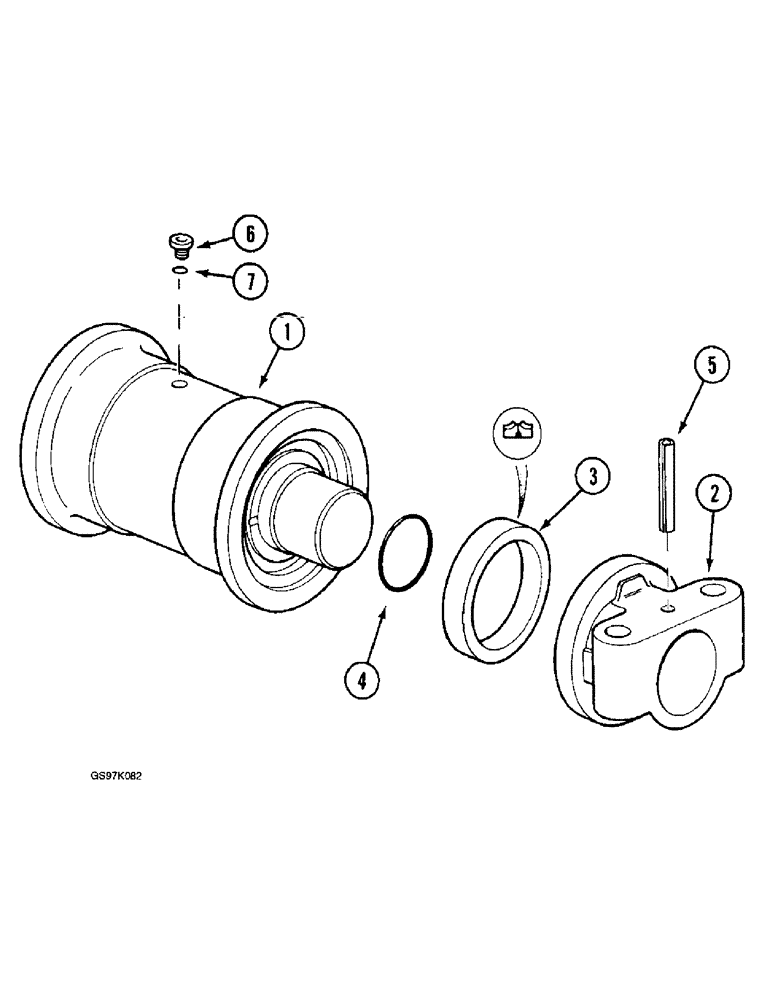 6

7

1

5

3

2

4

GS97K082