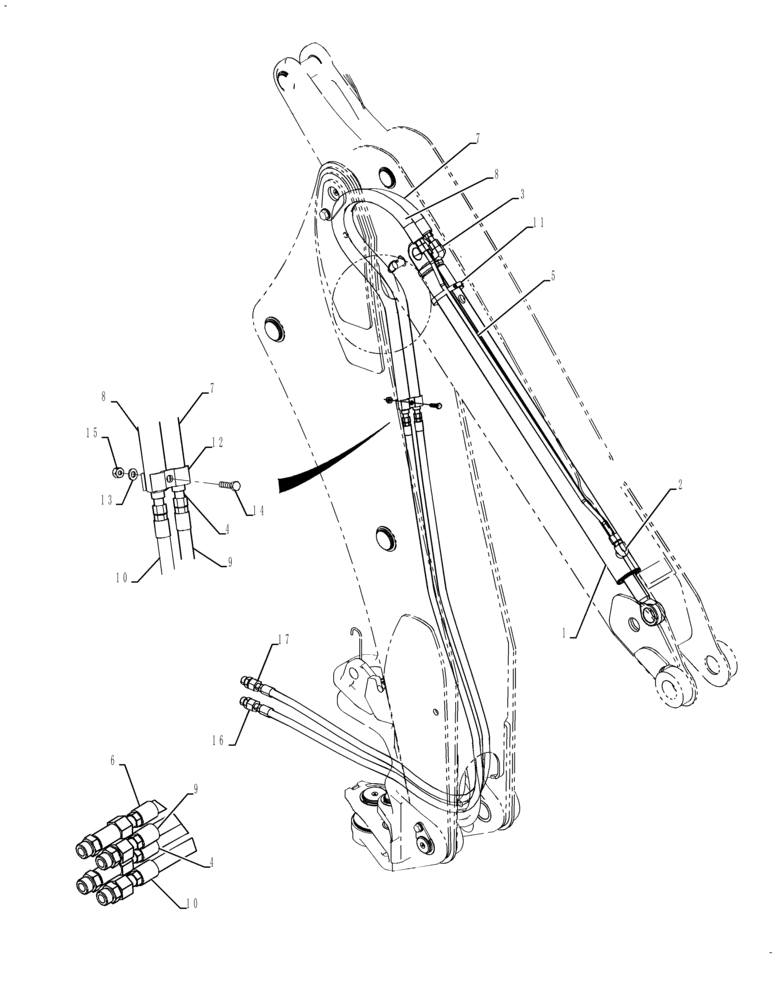 7
8
3
11
5
8
7
15
12
13
14
4
10
9
2
1
17
16
6
9
4
10