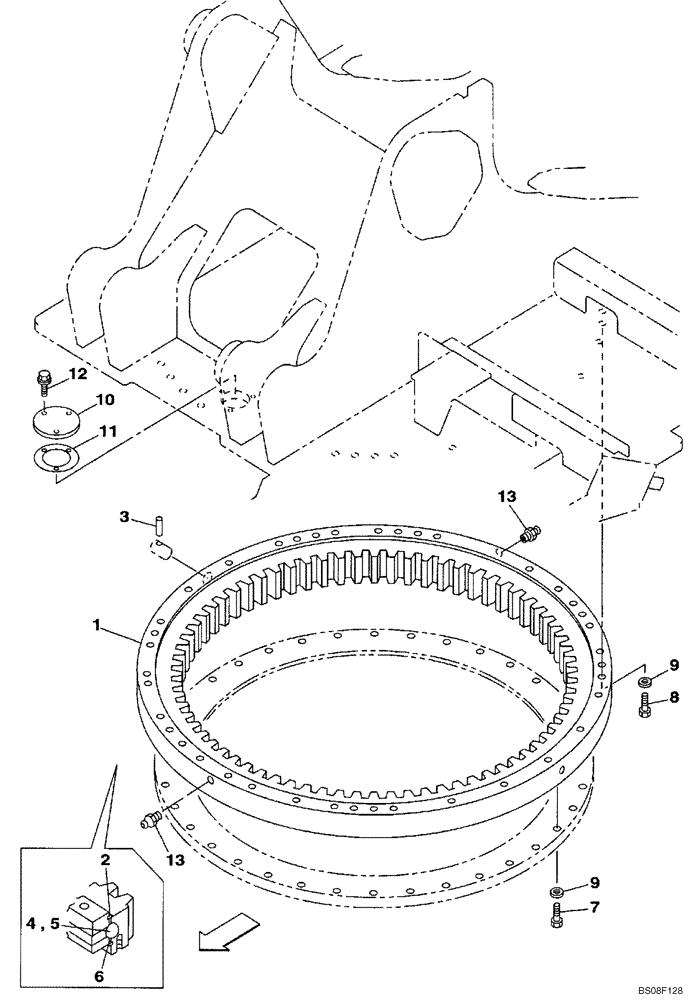 12
10
11
3
13
1
9
8
13
2
4 , 5
6
9
7
BS08F128